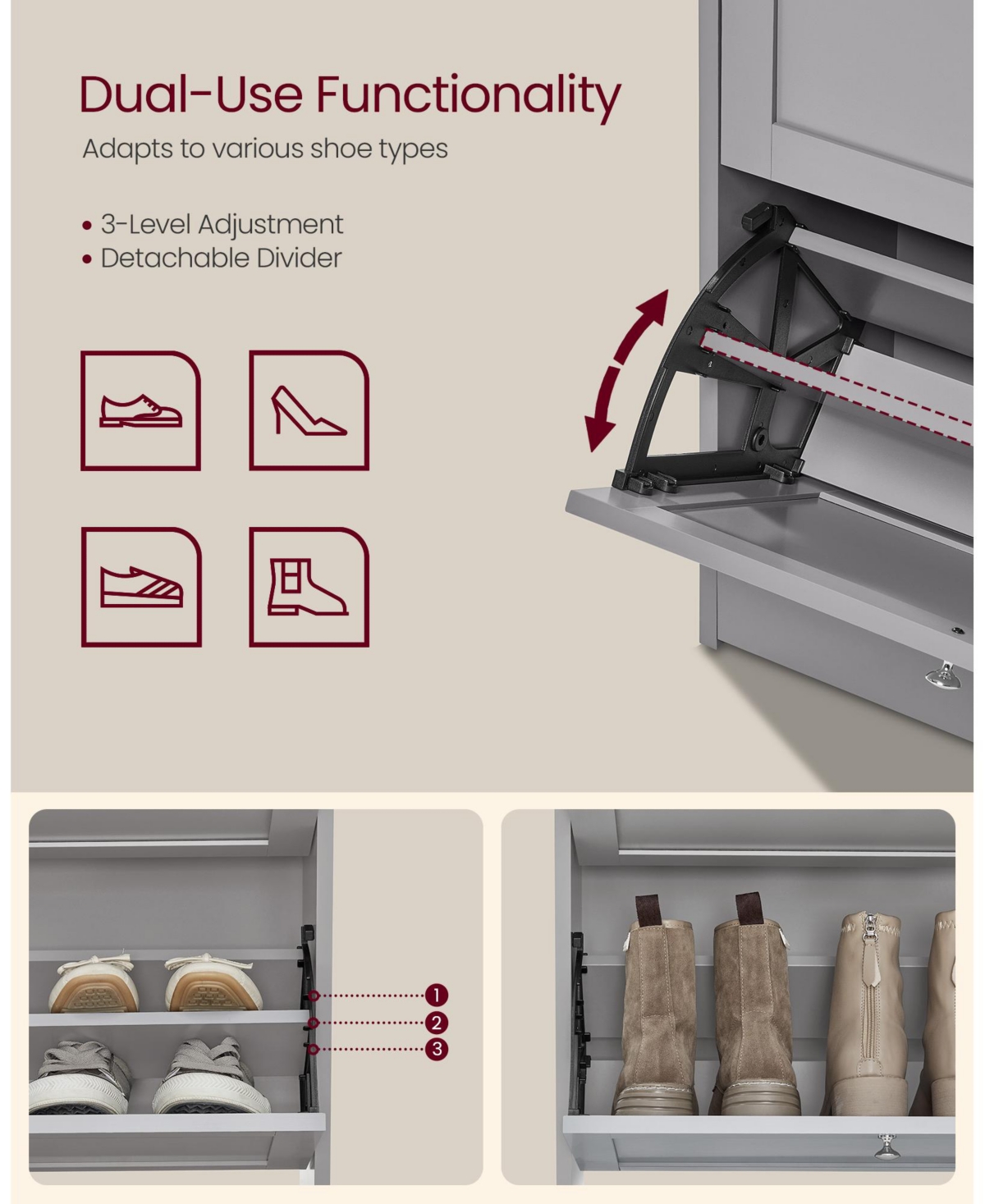 Dual-Use Functionality

Adapts to various shoe types

• 3-Level Adjustment
• Detachable Divider

1
2
3