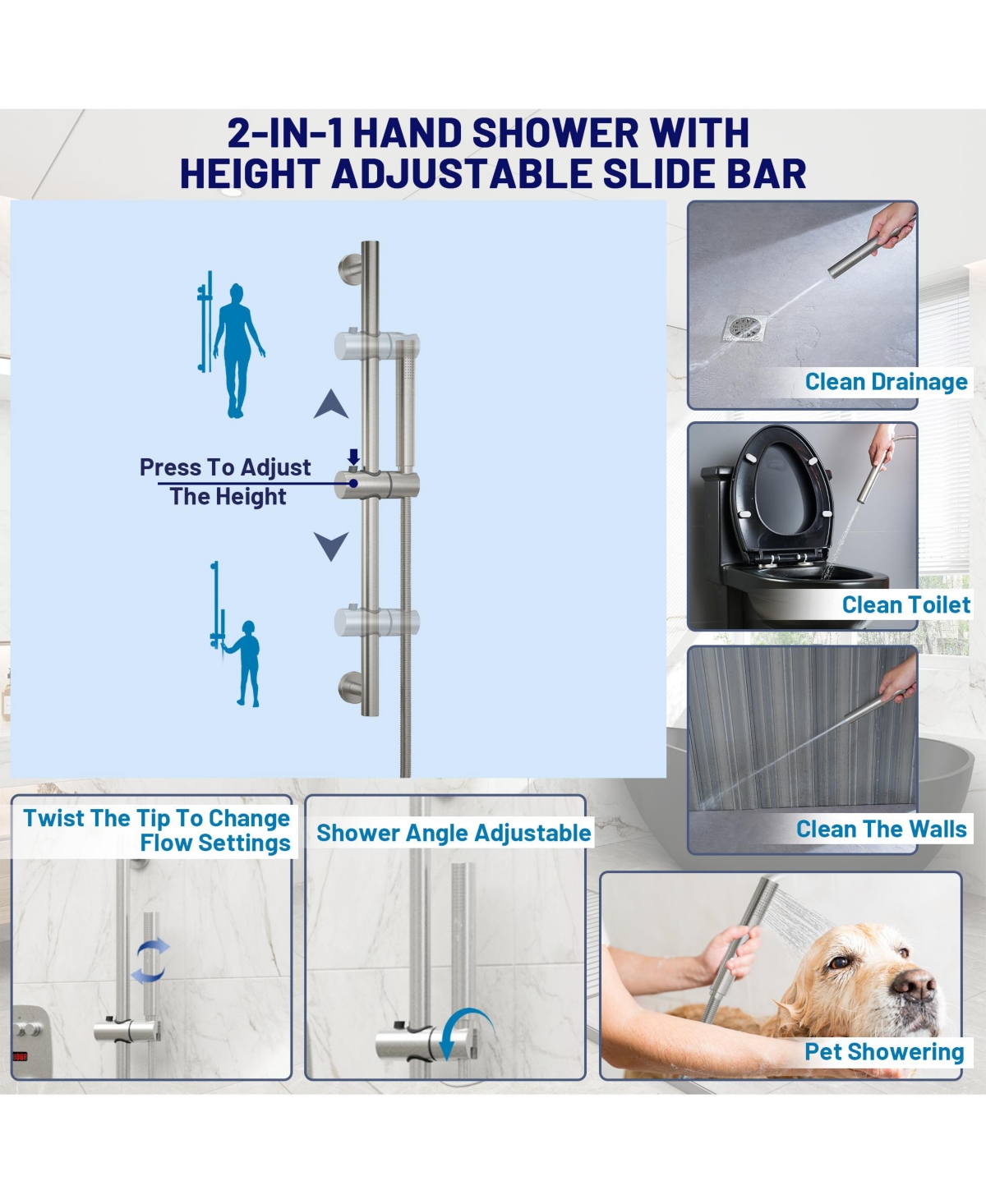 2-IN-1 HAND SHOWER WITH HEIGHT ADJUSTABLE SLIDE BAR

Press To Adjust The Height

Clean Drainage

Clean Toilet

Clean The Walls

Twist The Tip To Change Flow Settings

Shower Angle Adjustable

Pet Showering