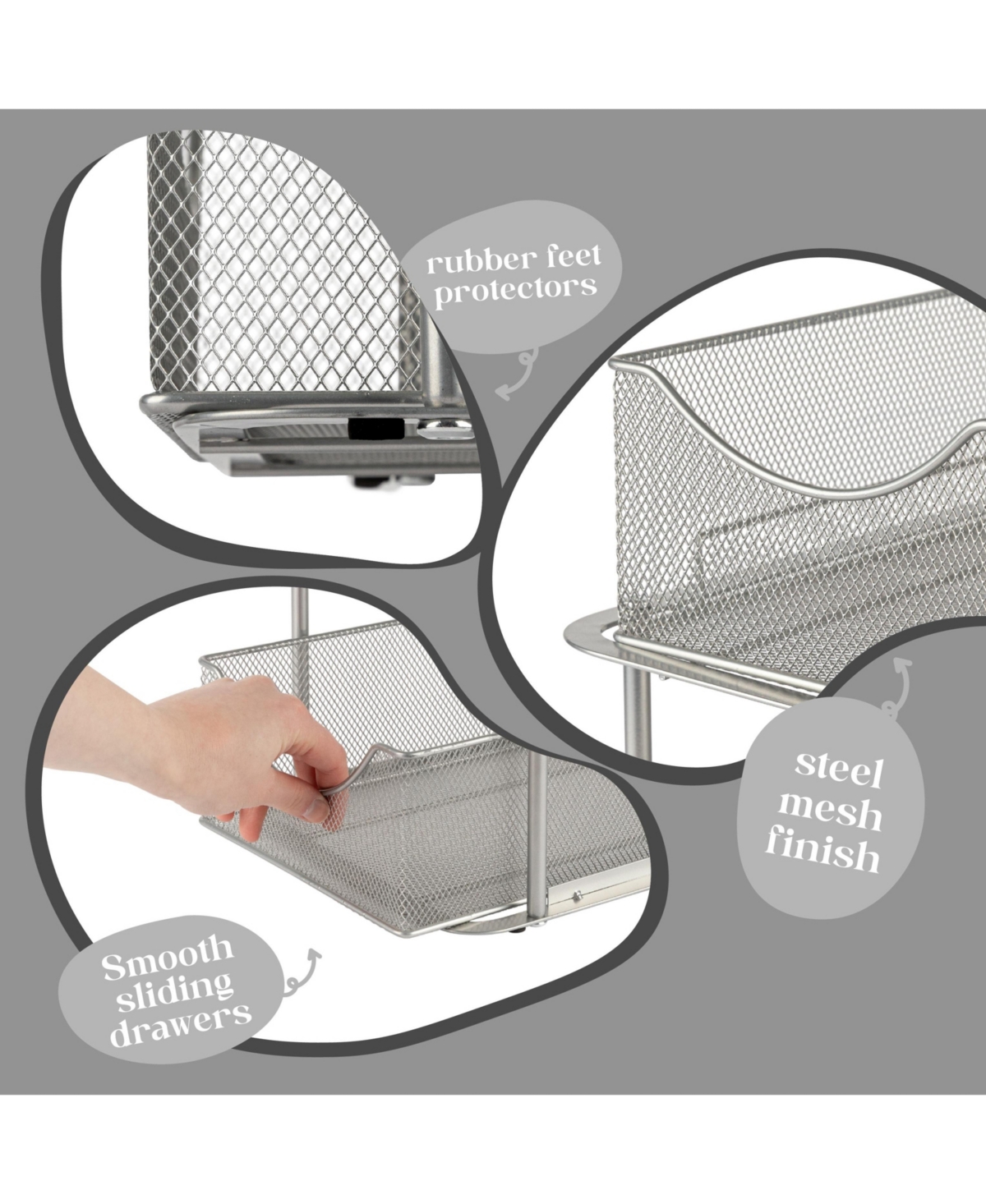 rubber feet protectors

steel mesh finish

Smooth sliding drawers