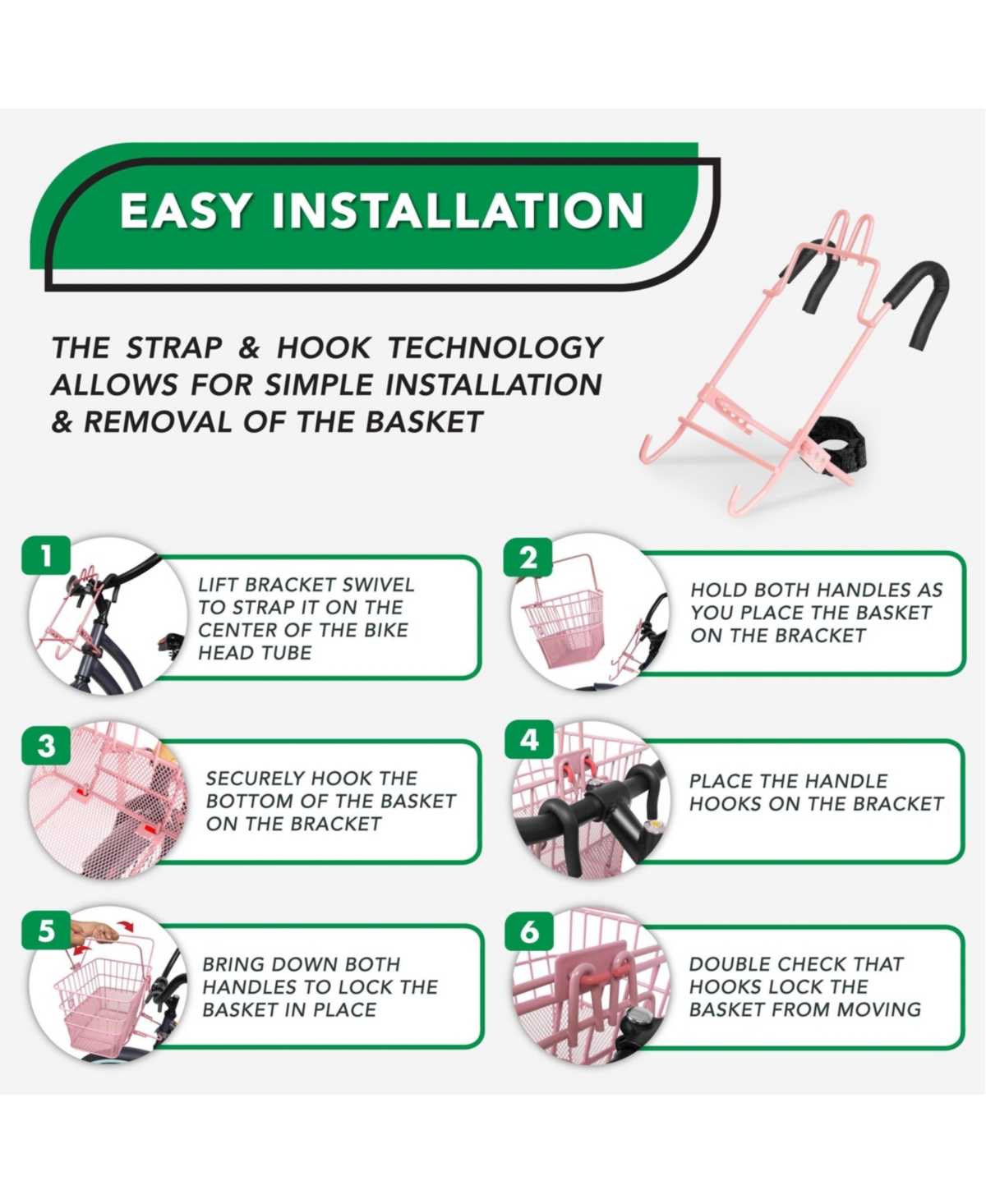 EASY INSTALLATION

THE STRAP & HOOK TECHNOLOGY ALLOWS FOR SIMPLE INSTALLATION & REMOVAL OF THE BASKET

1
LIFT BRACKET SWIVEL TO STRAP IT ON THE CENTER OF THE BIKE HEAD TUBE

2
HOLD BOTH HANDLES AS YOU PLACE THE BASKET ON THE BRACKET

3
SECURELY HOOK THE BOTTOM OF THE BASKET ON THE BRACKET

4
PLACE THE HANDLE HOOKS ON THE BRACKET

5
BRING DOWN BOTH HANDLES TO LOCK THE BASKET IN PLACE

6
DOUBLE CHECK THAT HOOKS LOCK THE BASKET FROM MOVING