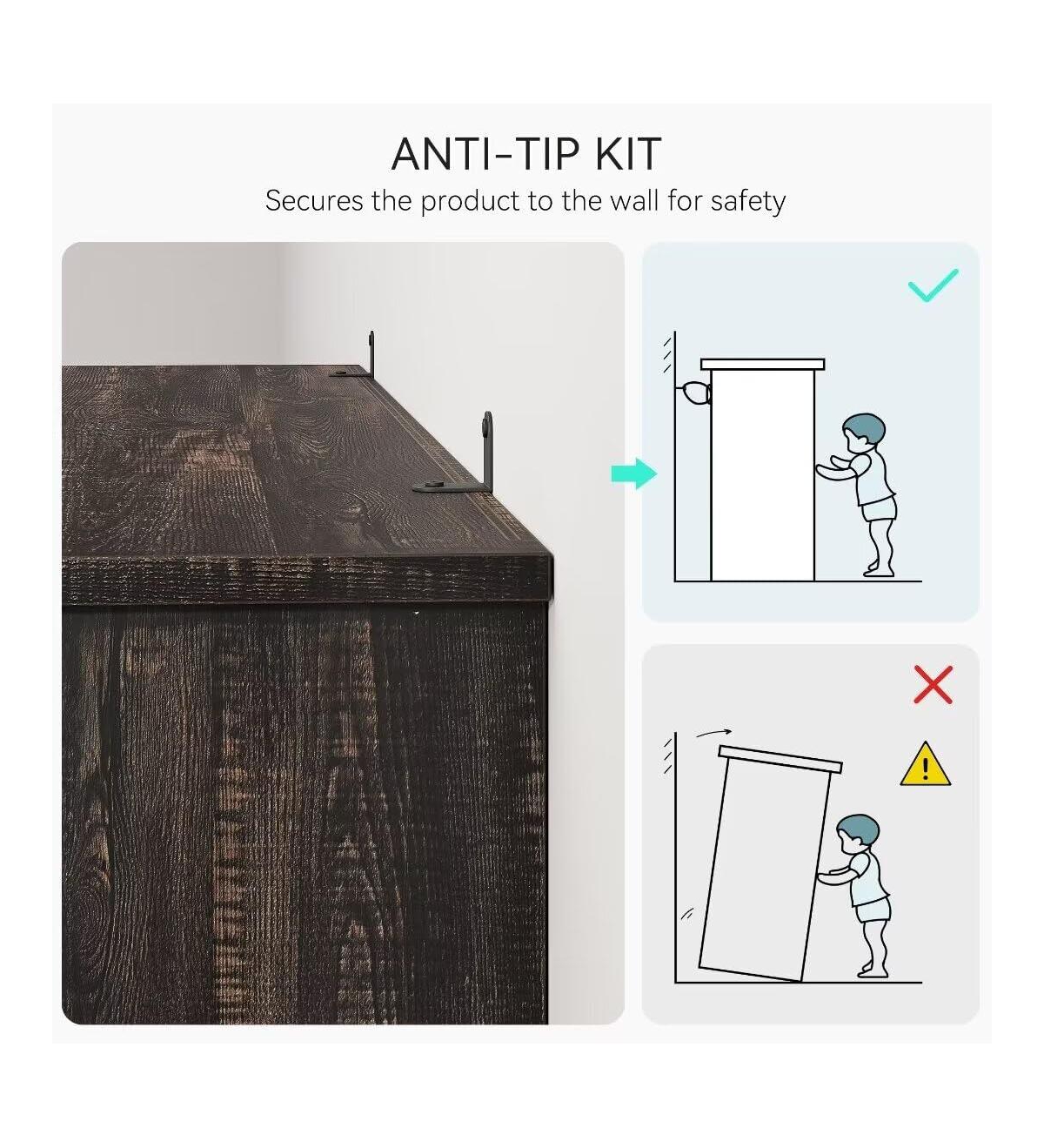 ANTI-TIP KIT

Secures the product to the wall for safety