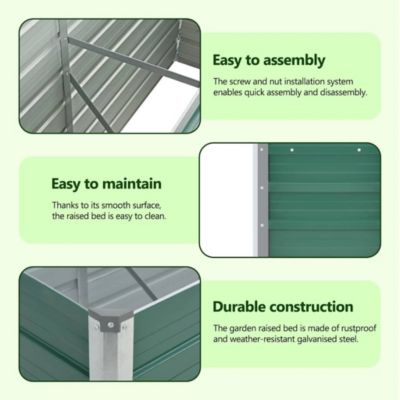 Easy to assembly

The screw and nut installation system enables quick assembly and disassembly.

Easy to maintain

Thanks to its smooth surface, the raised bed is easy to clean.

Durable construction

The garden raised bed is made of rustproof and weather-resistant galvanised steel.