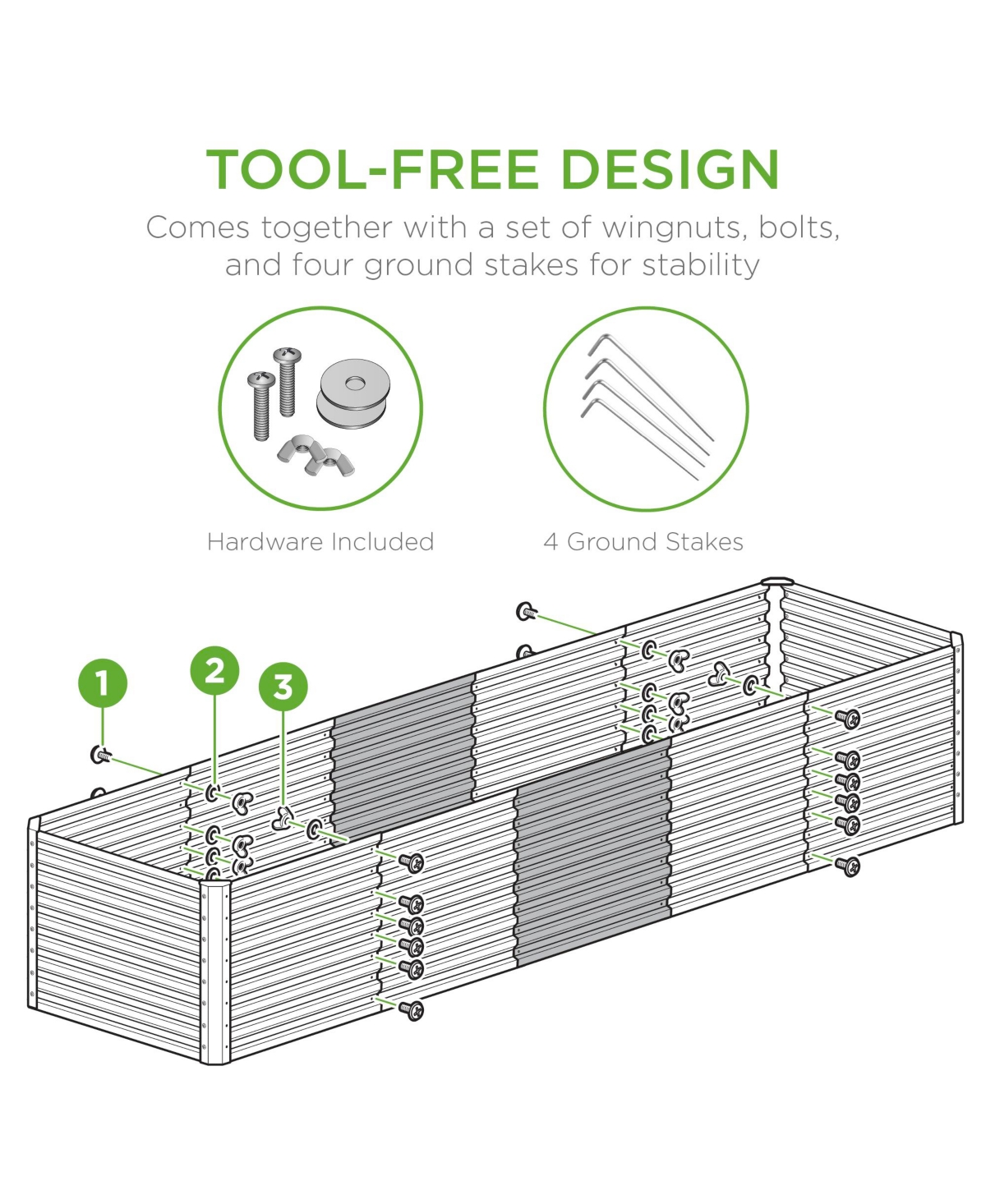 TOOL-FREE DESIGN

Comes together with a set of wingnuts, bolts, and four ground stakes for stability

Hardware Included

4 Ground Stakes

1

2

3