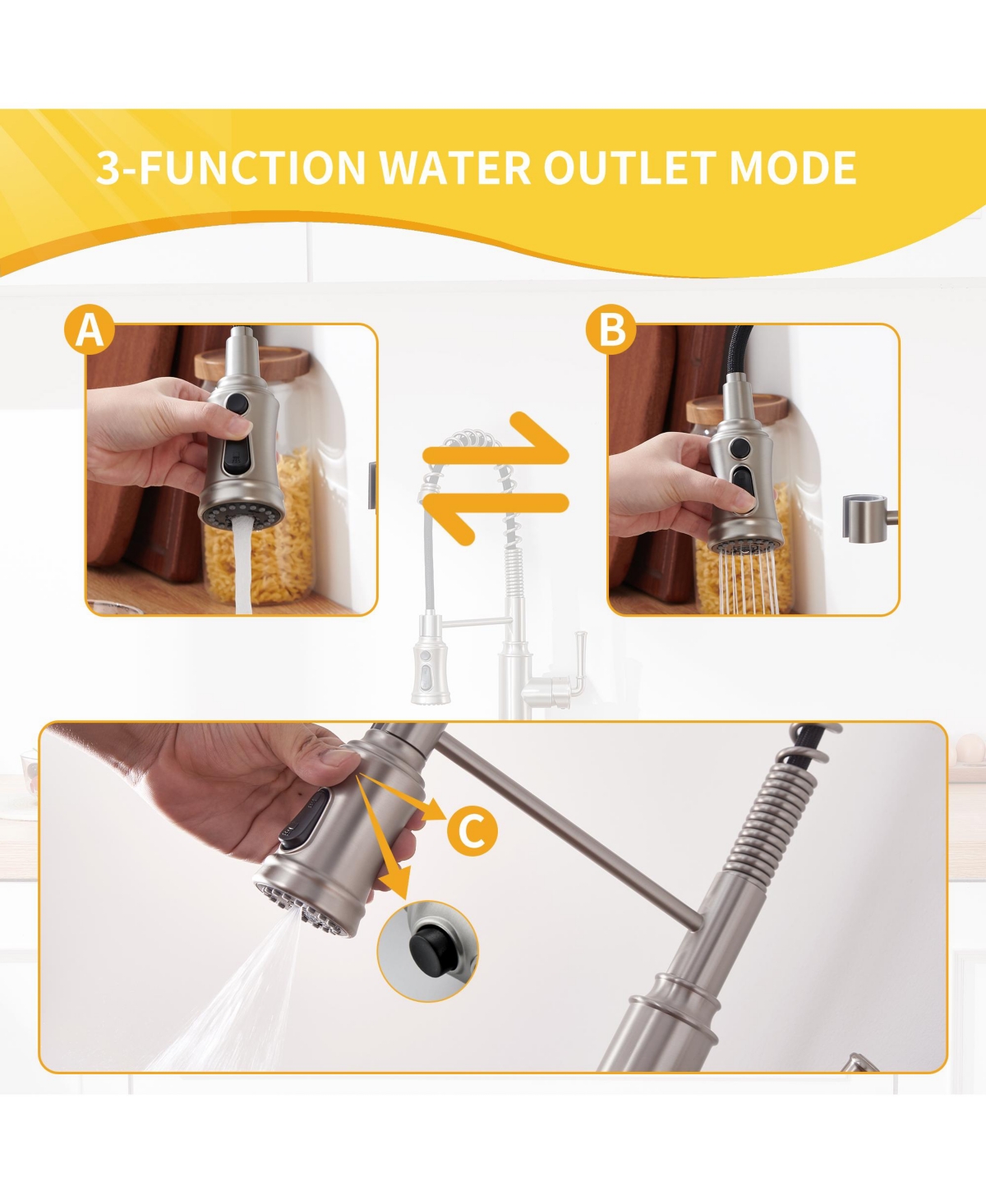 3-FUNCTION WATER OUTLET MODE

A

B

C