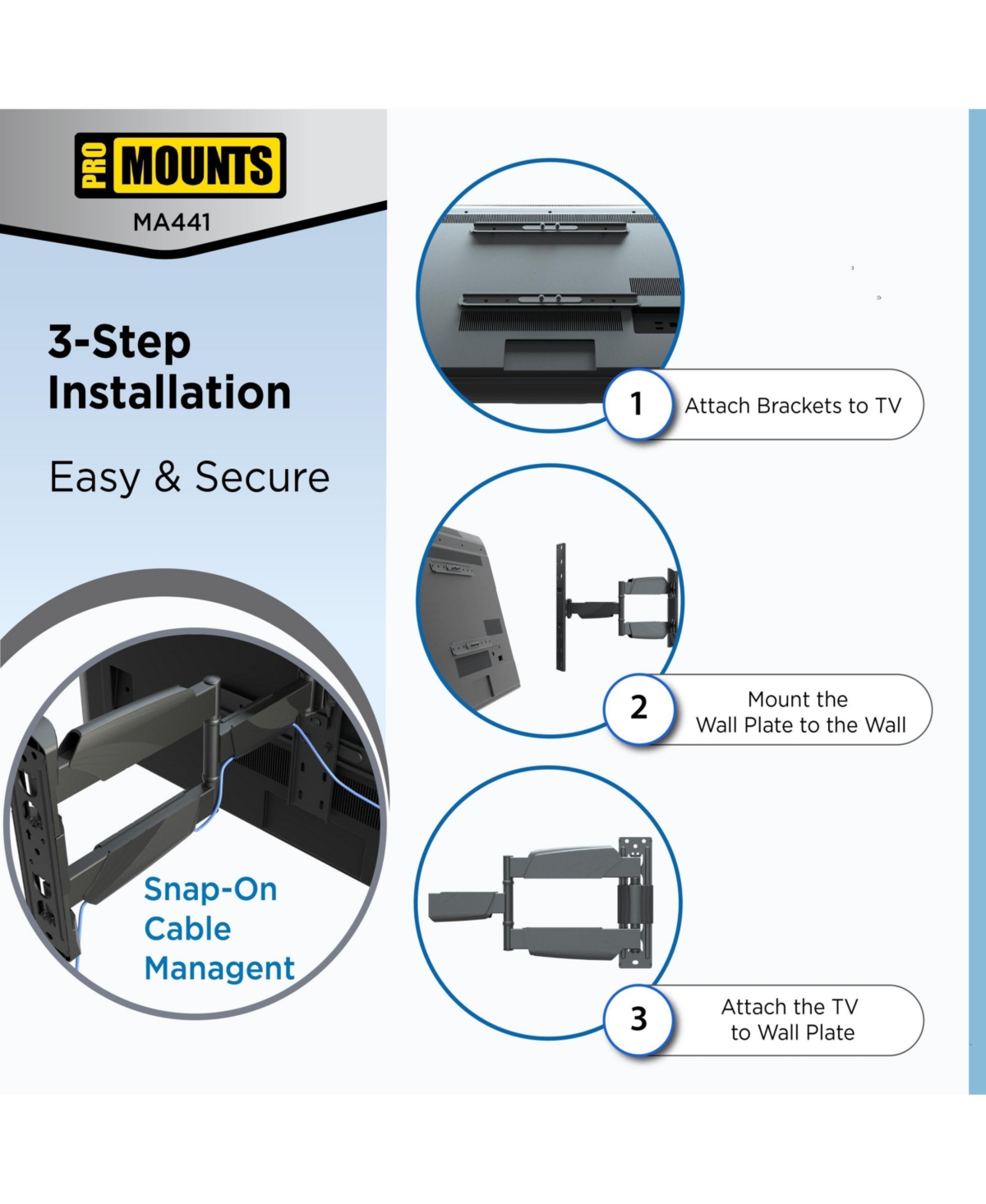 PRO MOUNTS
MA441

3-Step Installation

Easy & Secure

Snap-On Cable Managent

1 Attach Brackets to TV

2 Mount the Wall Plate to the Wall

3 Attach the TV to Wall Plate