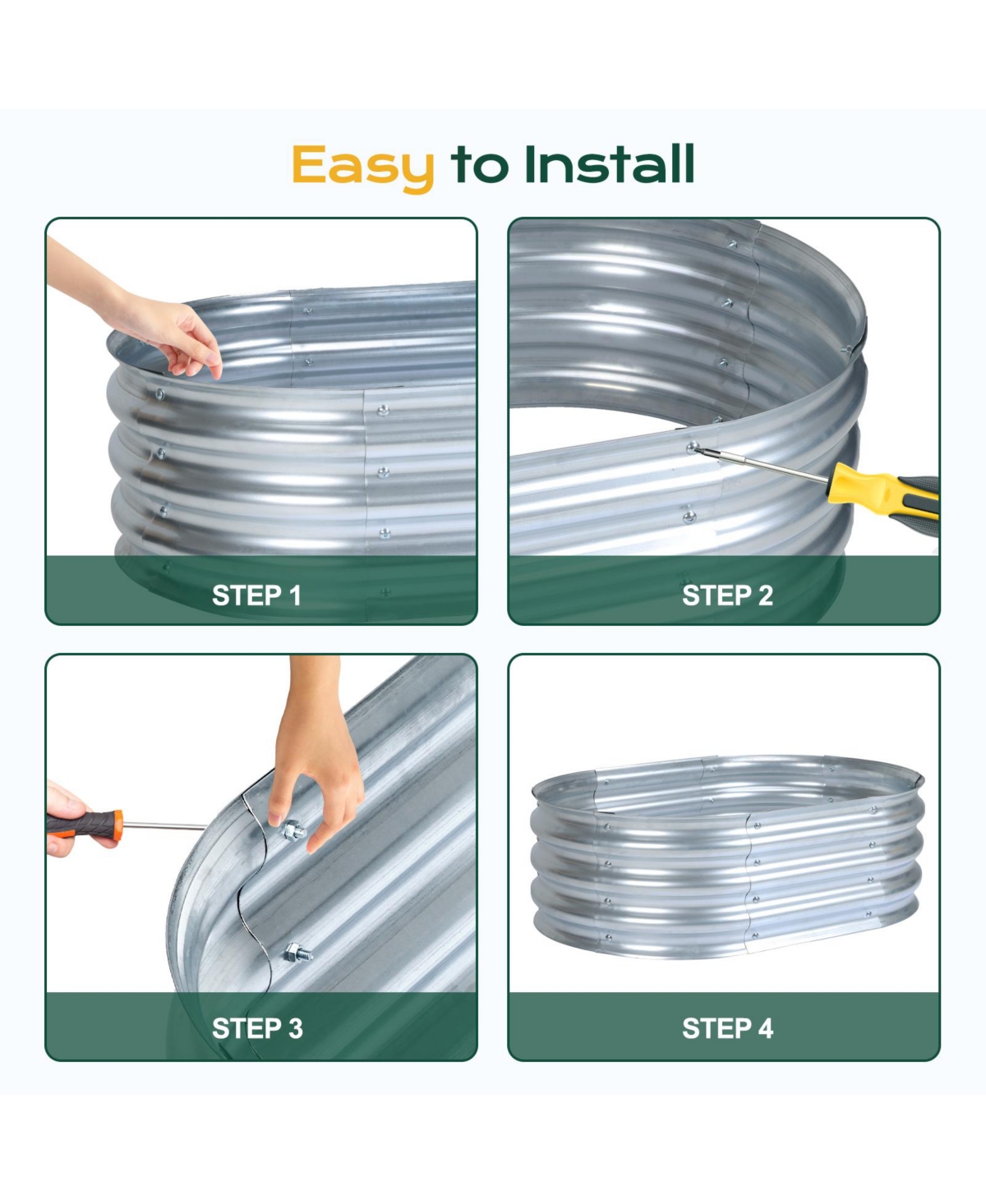 Easy to Install

STEP 1

STEP 2

STEP 3

STEP 4