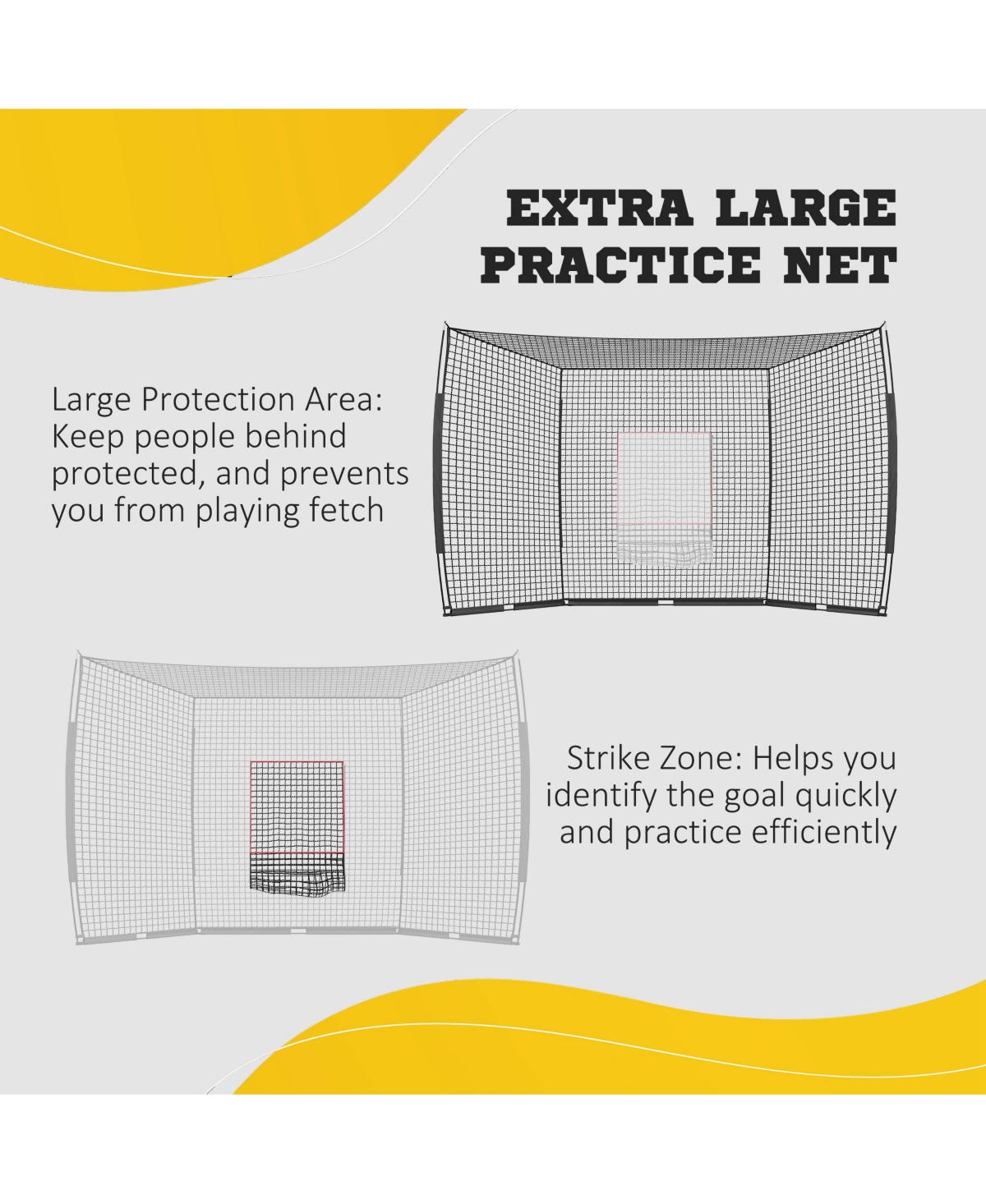 EXTRA LARGE PRACTICE NET

Large Protection Area: Keep people behind protected, and prevents you from playing fetch

Strike Zone: Helps you identify the goal quickly and practice efficiently