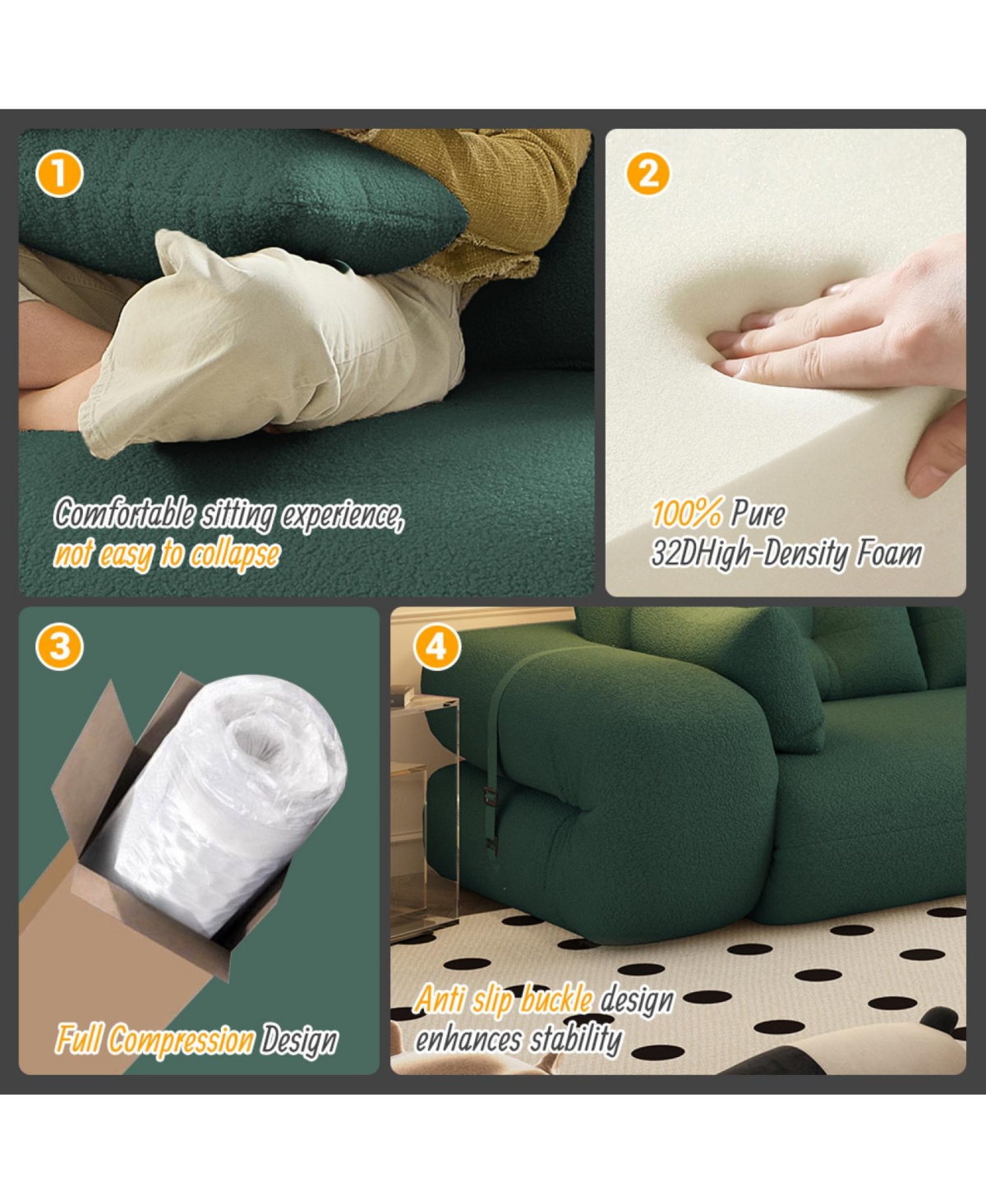 1

Comfortable sitting experience, not easy to collapse

2

100% Pure 32DHigh-Density Foam

3

Full Compression Design

4

Anti slip buckle design enhances stability