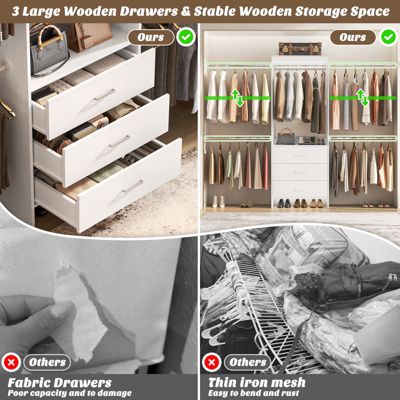 3 Large Wooden Drawers & Stable Wooden Storage Space

Ours

Ours

Others

Fabric Drawers
Poor capacity and to damage

Others

Thin iron mesh
Easy to bend and rust