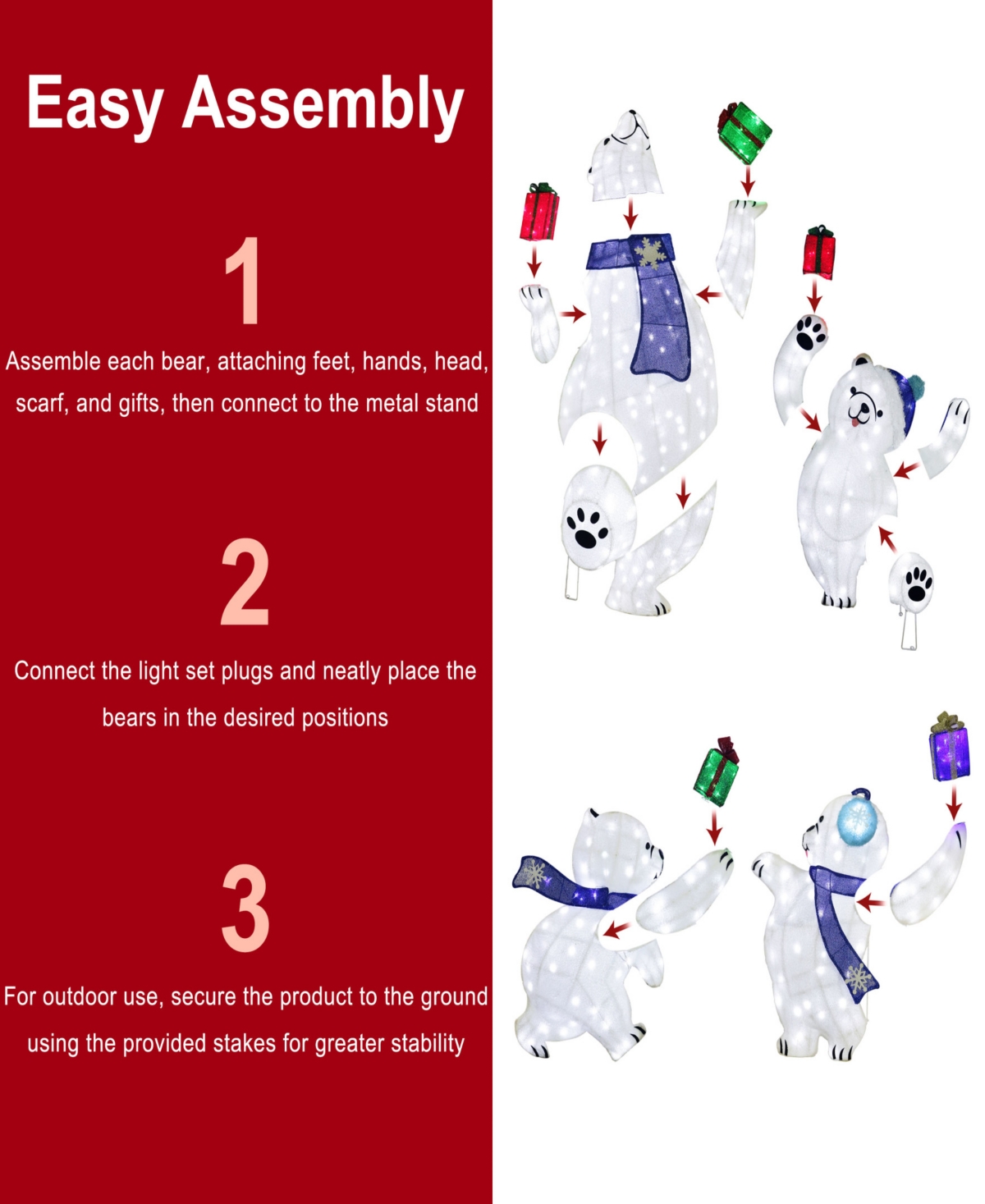 Easy Assembly

1

Assemble each bear, attaching feet, hands, head, scarf, and gifts, then connect to the metal stand

2

Connect the light set plugs and neatly place the bears in the desired positions

3

For outdoor use, secure the product to the ground using the provided stakes for greater stability