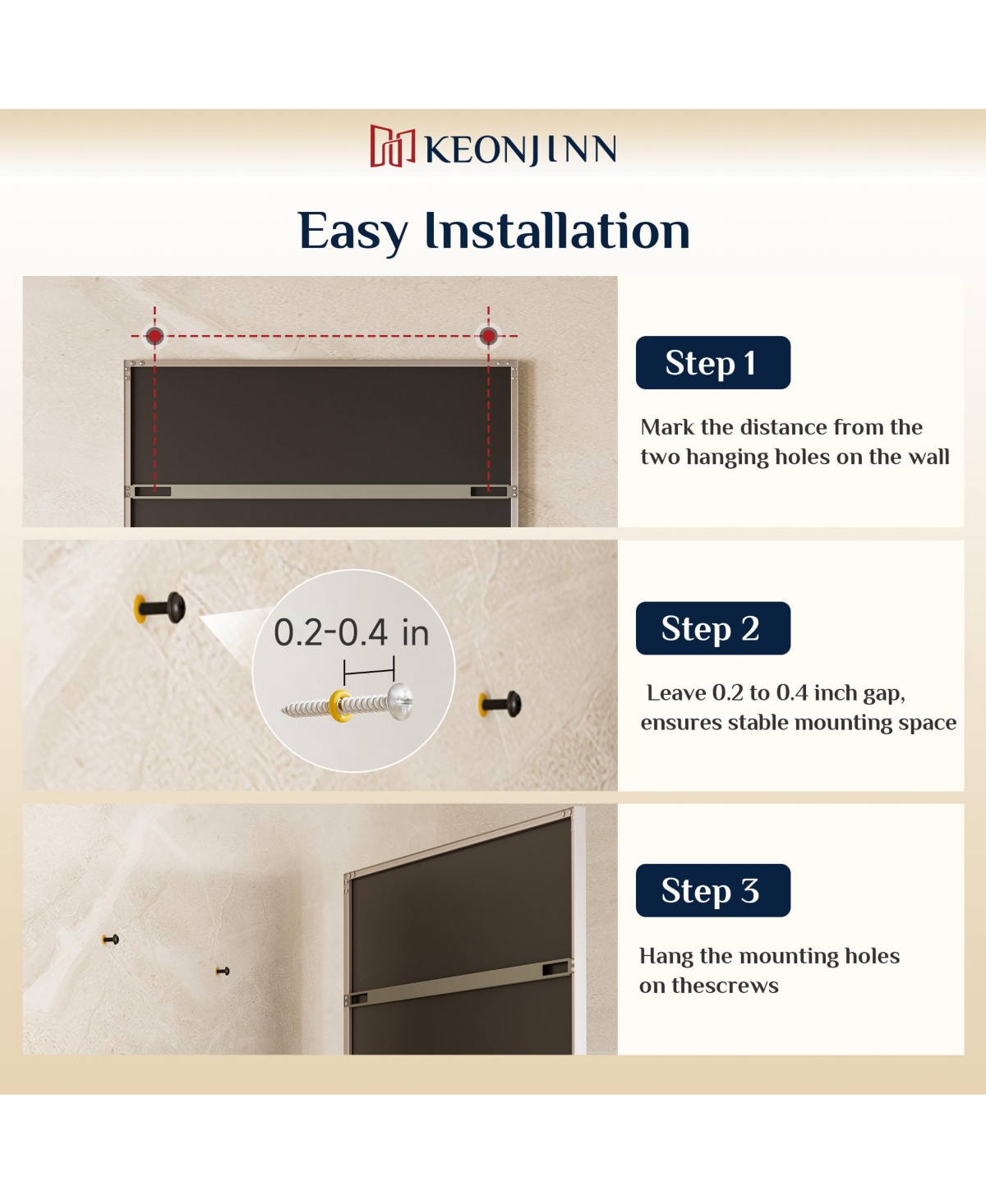 KEONJINN

Easy Installation

Step 1

Mark the distance from the two hanging holes on the wall

0.2-0.4 in

Step 2

Leave 0.2 to 0.4 inch gap, ensures stable mounting space

Step 3

Hang the mounting holes on thescrews