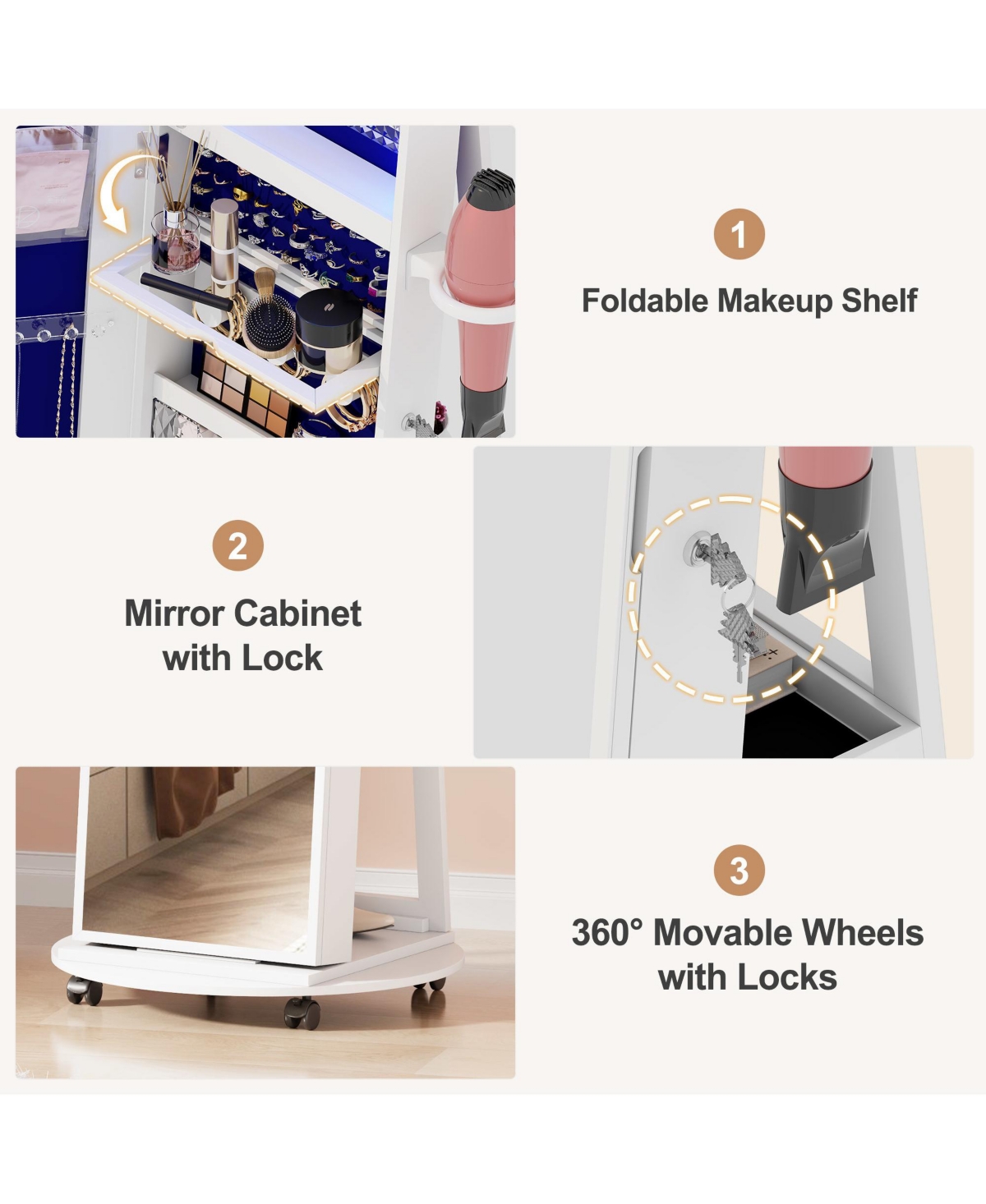 1

Foldable Makeup Shelf

2

Mirror Cabinet with Lock

3

360° Movable Wheels with Locks