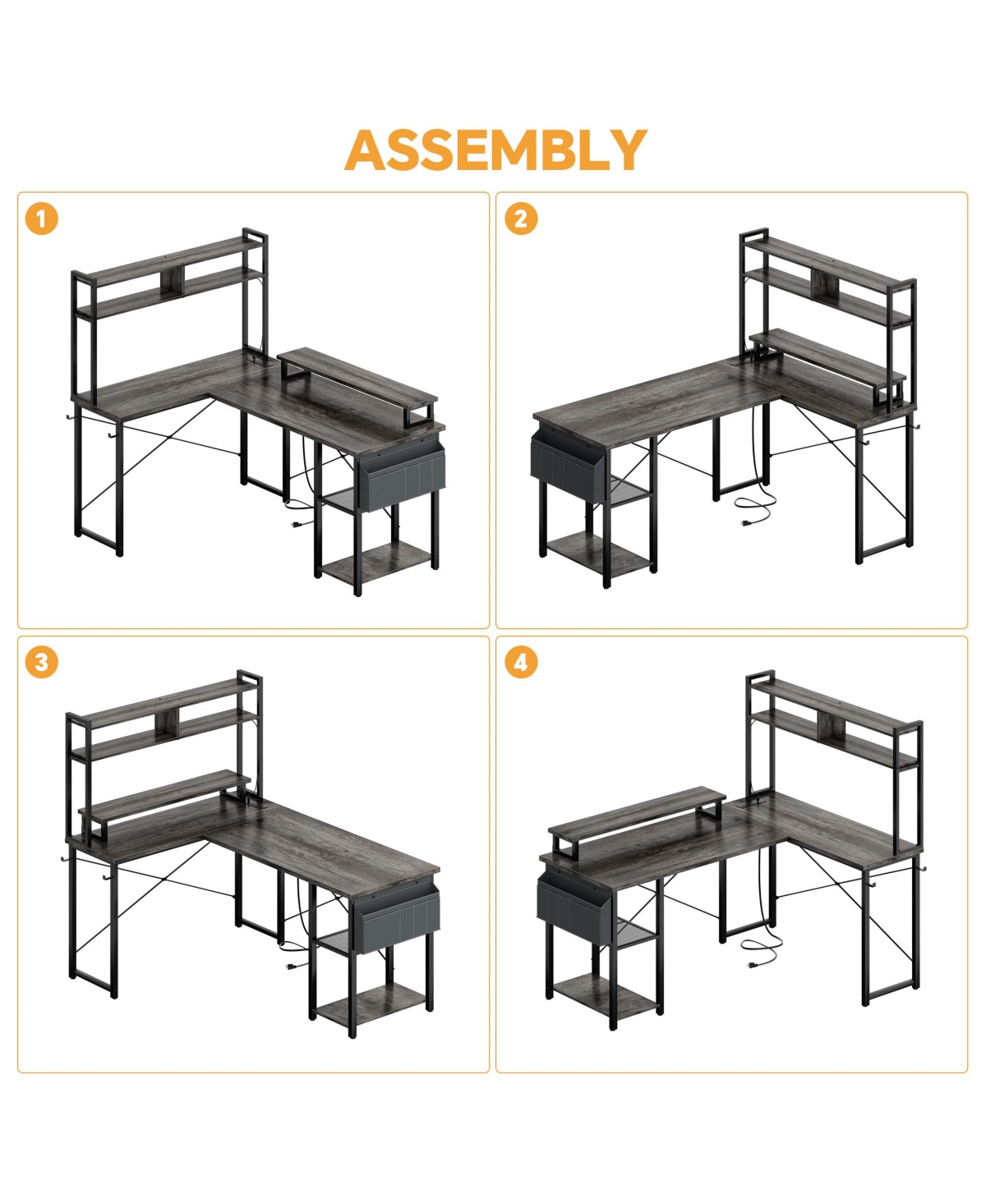 ASSEMBLY

1

2

3

4