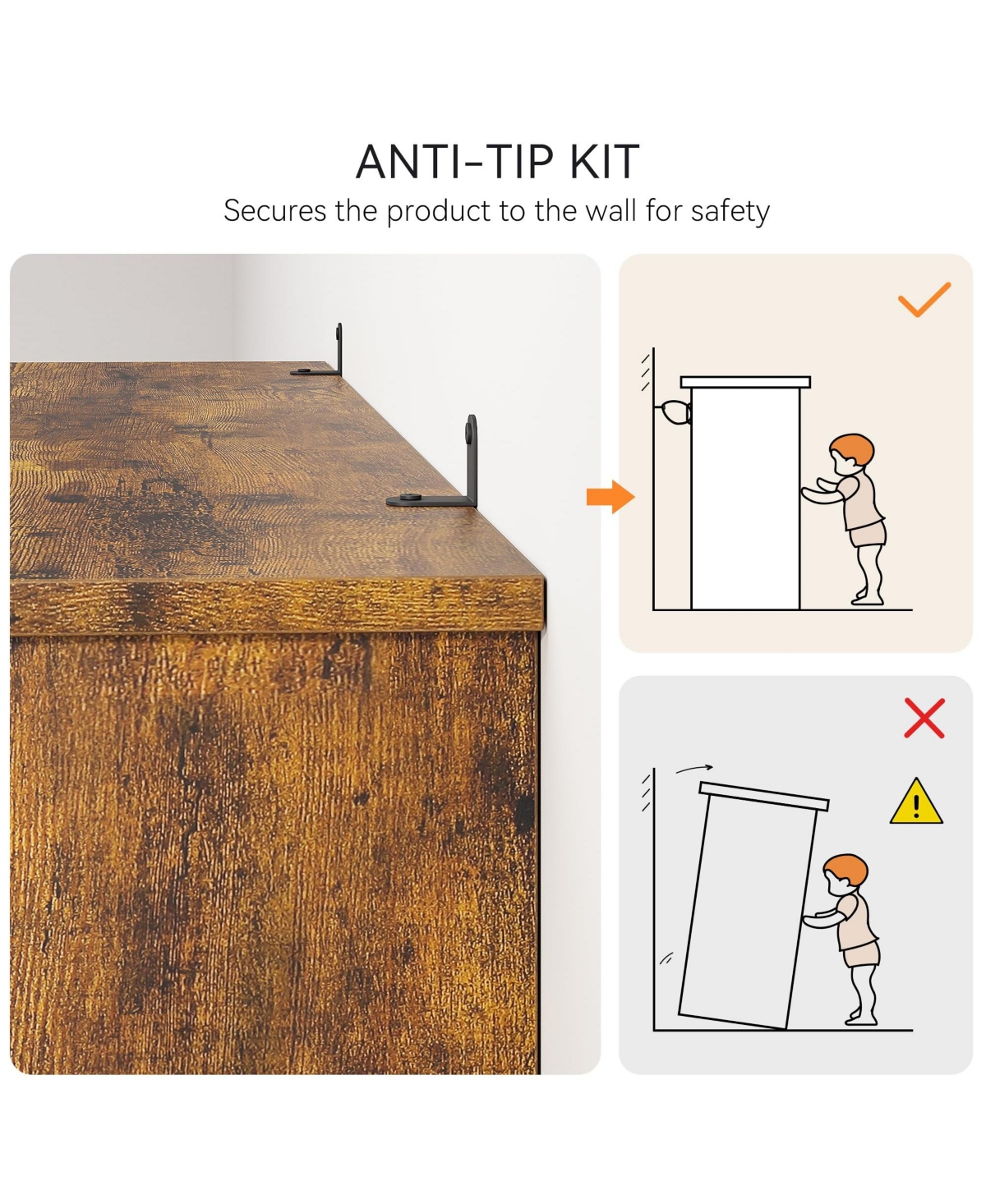 ANTI-TIP KIT
Secures the product to the wall for safety