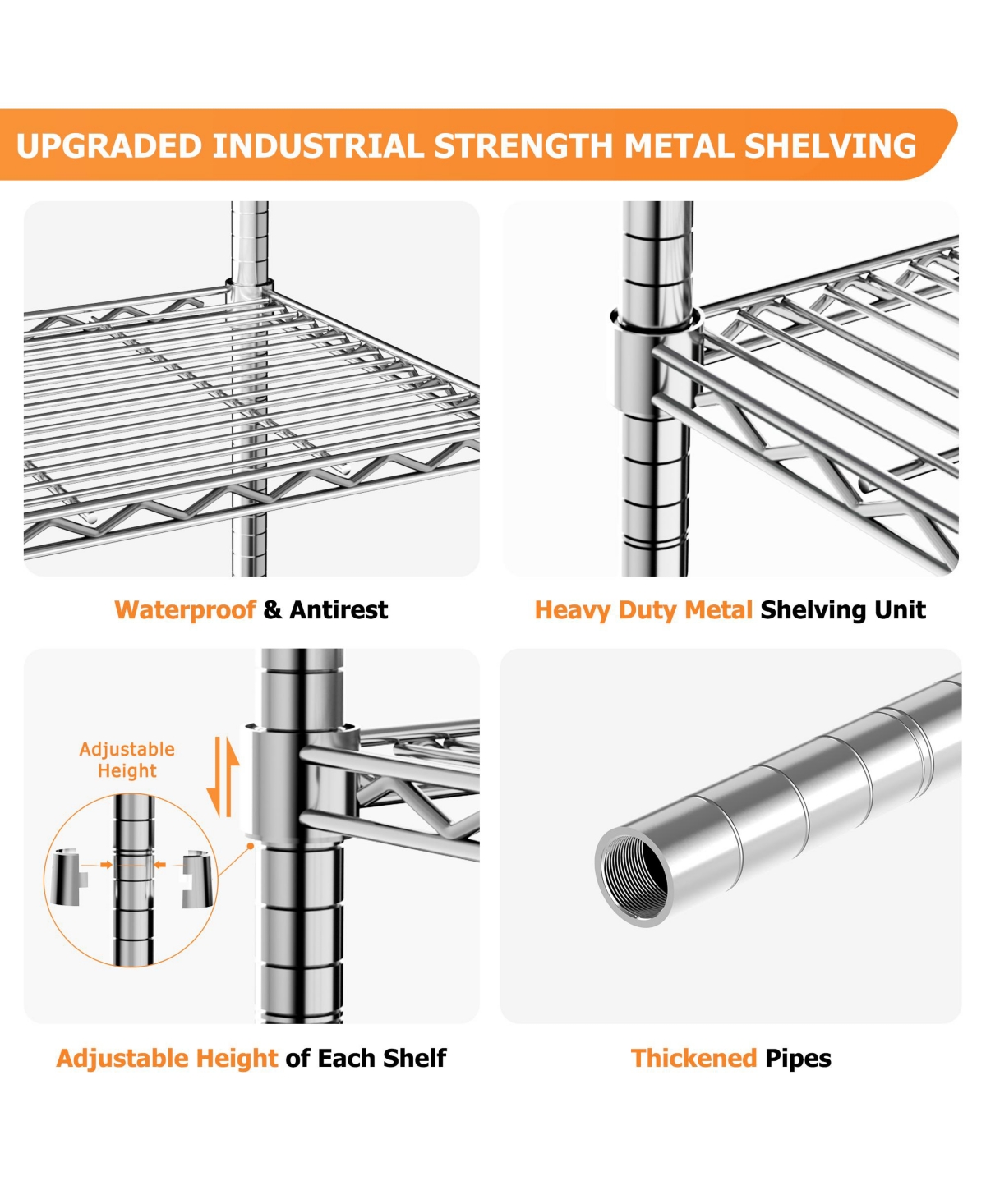 UPGRADED INDUSTRIAL STRENGTH METAL SHELVING

Waterproof & Antirest

Heavy Duty Metal Shelving Unit

Adjustable Height

Adjustable Height of Each Shelf

Thickened Pipes