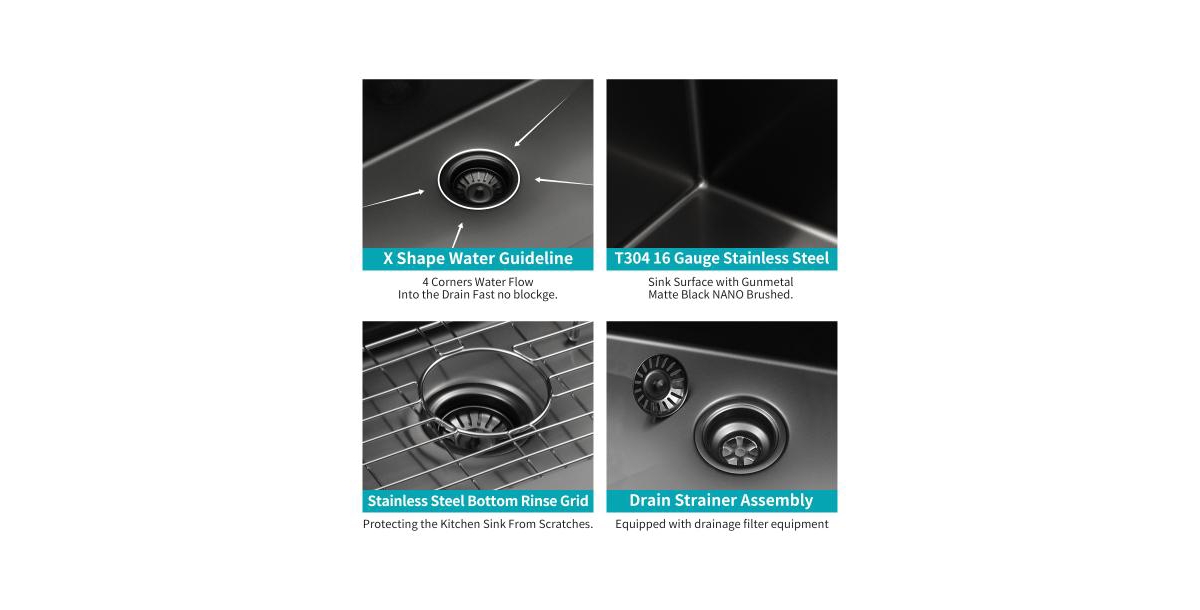 X Shape Water Guideline

4 Corners Water Flow
Into the Drain Fast no blockge.

T304 16 Gauge Stainless Steel

Sink Surface with Gunmetal
Matte Black NANO Brushed.

Stainless Steel Bottom Rinse Grid

Protecting the Kitchen Sink From Scratches.

Drain Strainer Assembly

Equipped with drainage filter equipment