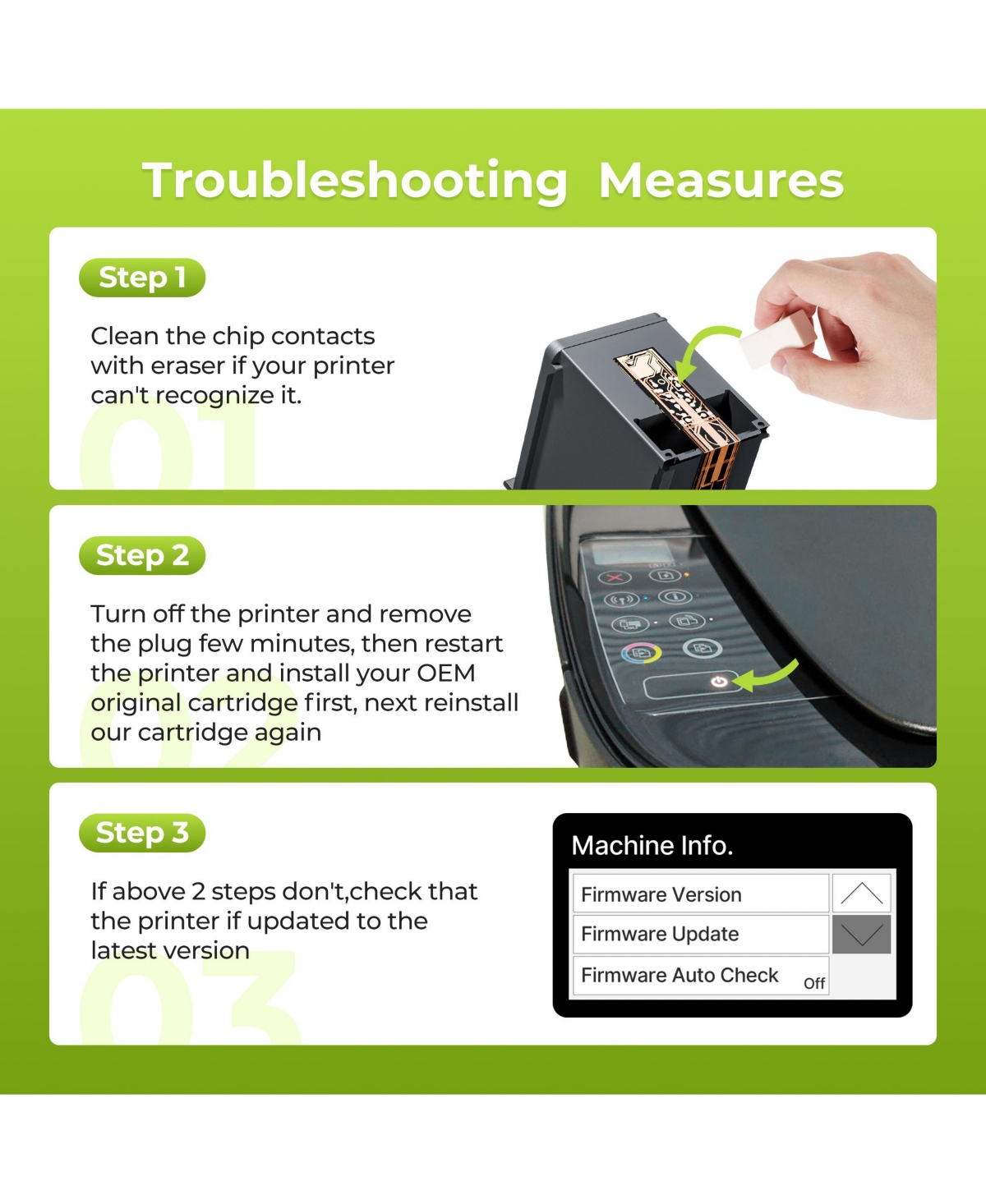 Troubleshooting Measures

Step 1

Clean the chip contacts with eraser if your printer can't recognize it.

01

Step 2

Turn off the printer and remove the plug few minutes, then restart the printer and install your OEM original cartridge first, next reinstall our cartridge again

02

Step 3

If above 2 steps don't,check that the printer if updated to the latest version

03

Machine Info.

Firmware Version

Firmware Update

Firmware Auto Check Off