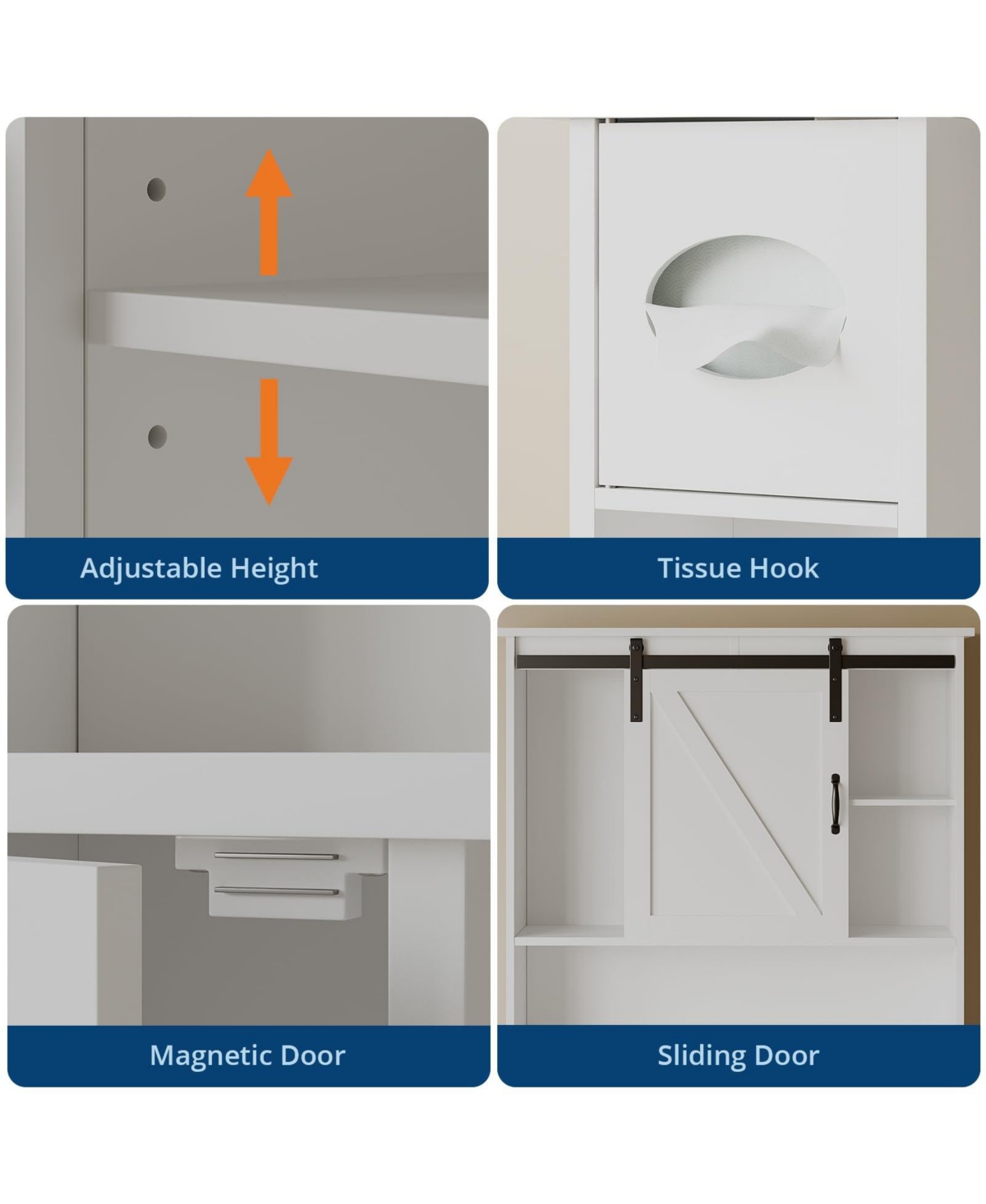 Adjustable Height

Tissue Hook

Magnetic Door

Sliding Door