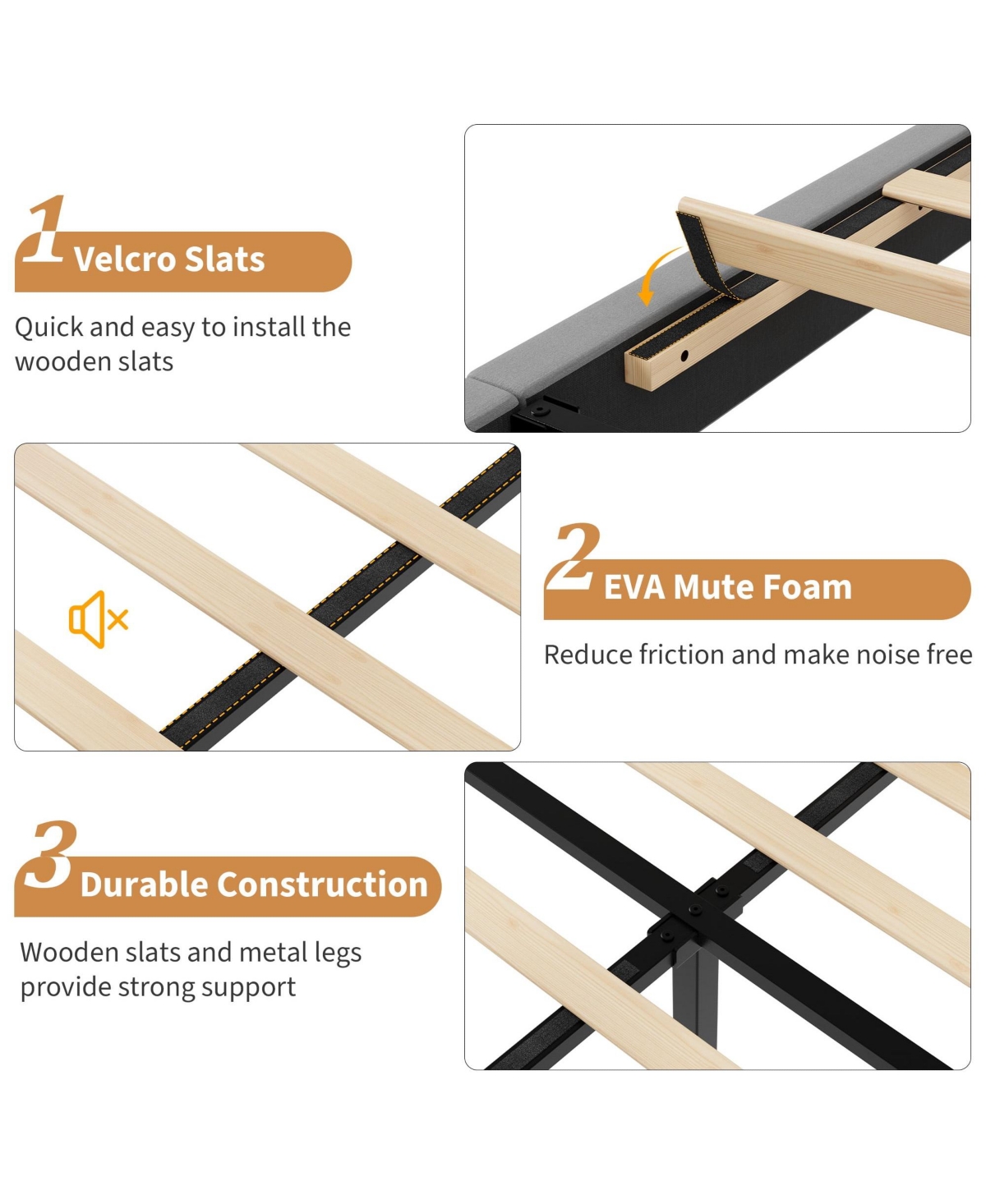 1 Velcro Slats

Quick and easy to install the wooden slats

2 EVA Mute Foam

Reduce friction and make noise free

3 Durable Construction

Wooden slats and metal legs provide strong support