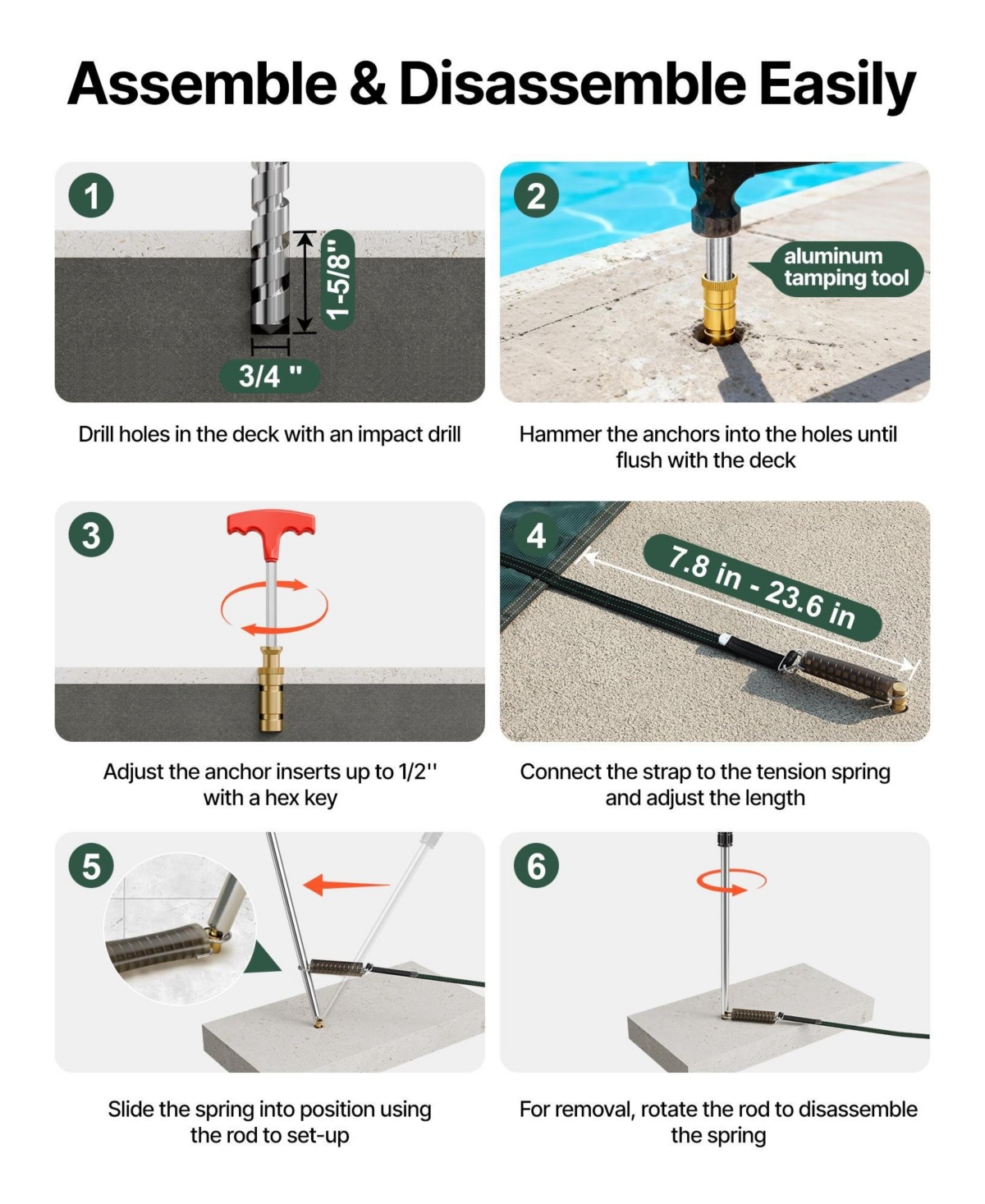 Assemble & Disassemble Easily

1

1-5/8"

3/4 "

Drill holes in the deck with an impact drill

2

aluminum tamping tool

Hammer the anchors into the holes until flush with the deck

3

Adjust the anchor inserts up to 1/2'' with a hex key

4

7.8 in - 23.6 in

Connect the strap to the tension spring and adjust the length

5

Slide the spring into position using the rod to set-up

6

For removal, rotate the rod to disassemble the spring