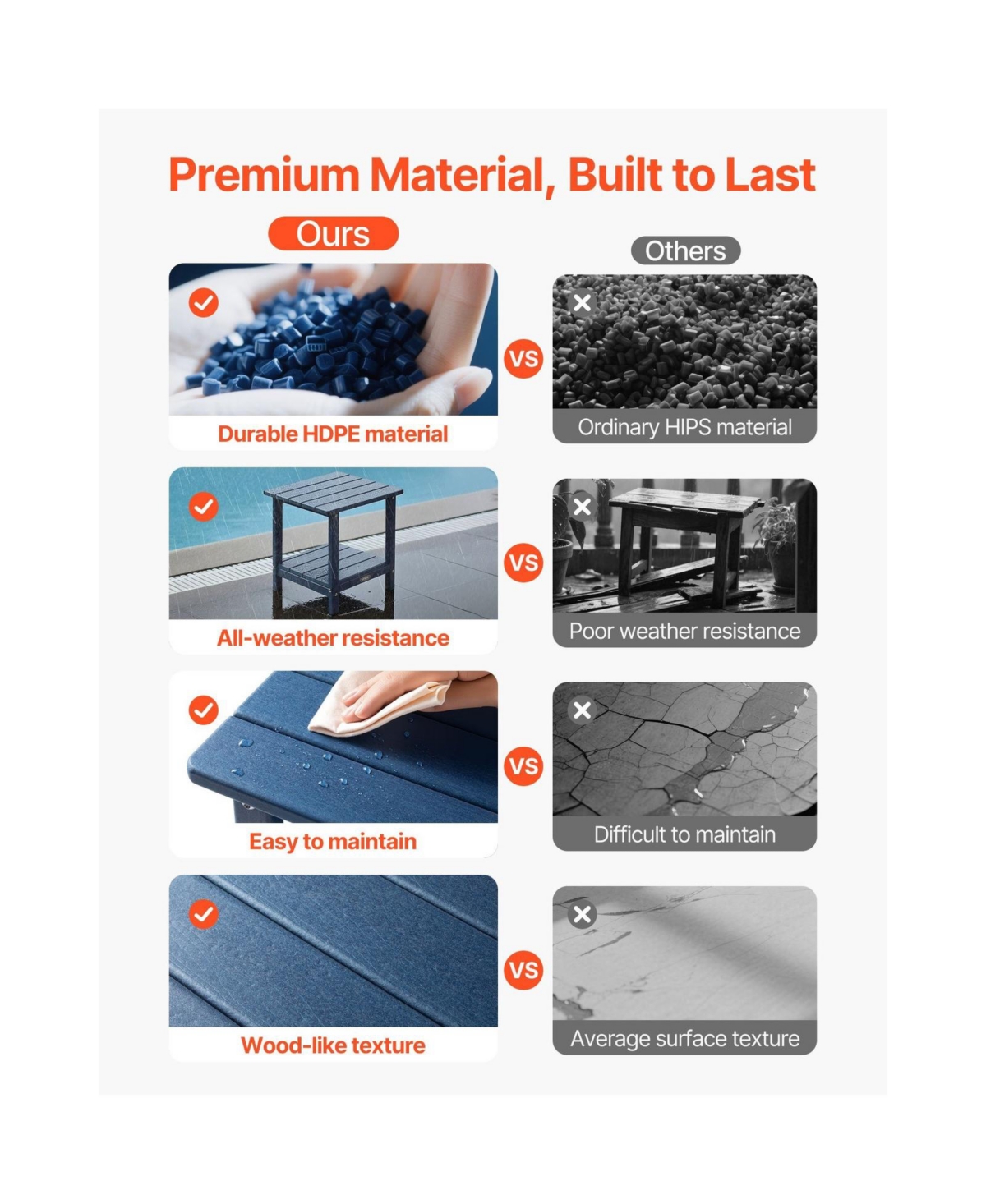 Premium Material, Built to Last

Ours

Others

Durable HDPE material

VS

Ordinary HIPS material

All-weather resistance

VS

Poor weather resistance

Easy to maintain

VS

Difficult to maintain

Wood-like texture

VS

Average surface texture