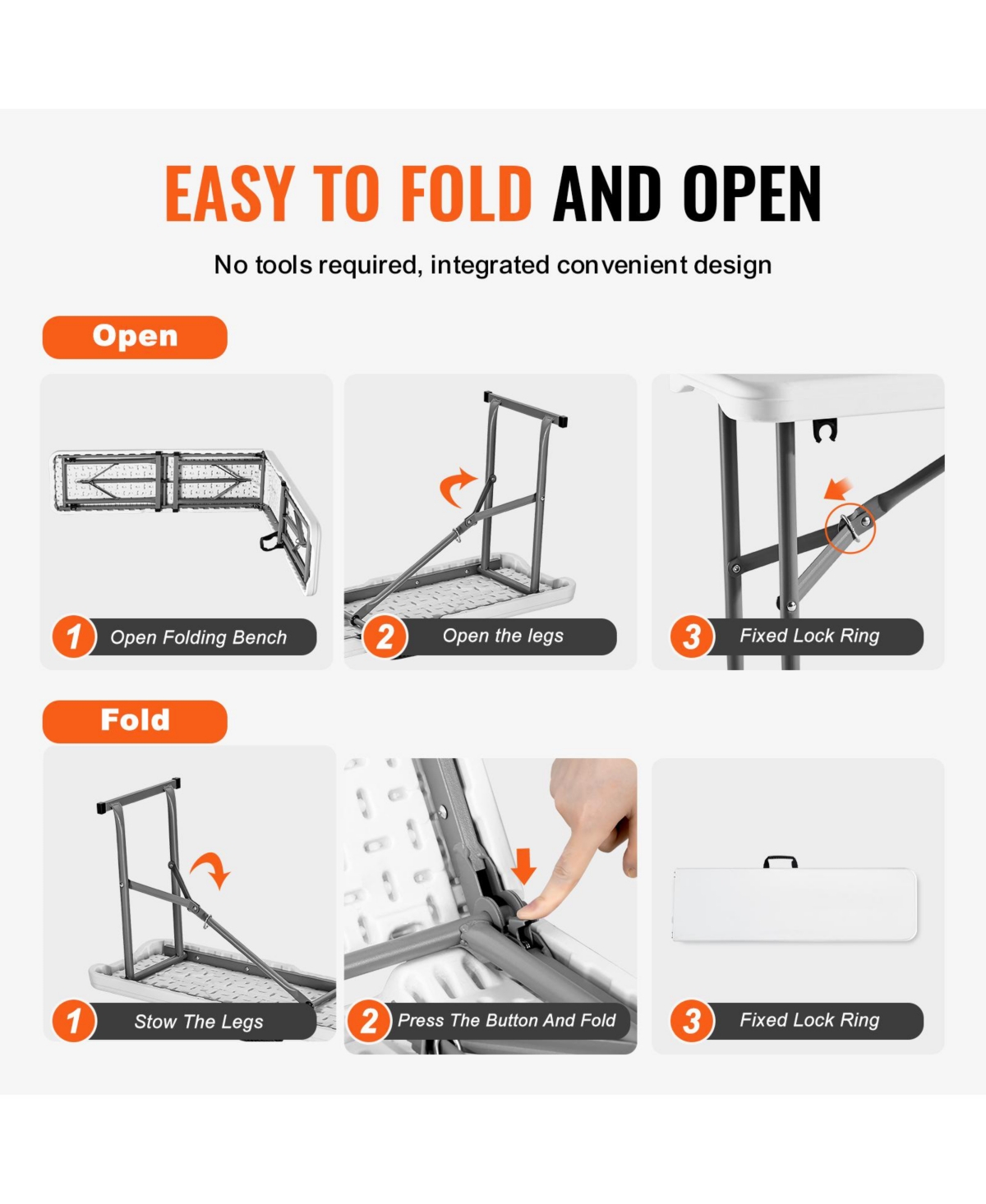 EASY TO FOLD AND OPEN

No tools required, integrated convenient design

Open

1 Open Folding Bench

2 Open the legs

3 Fixed Lock Ring

Fold

1 Stow The Legs

2 Press The Button And Fold

3 Fixed Lock Ring