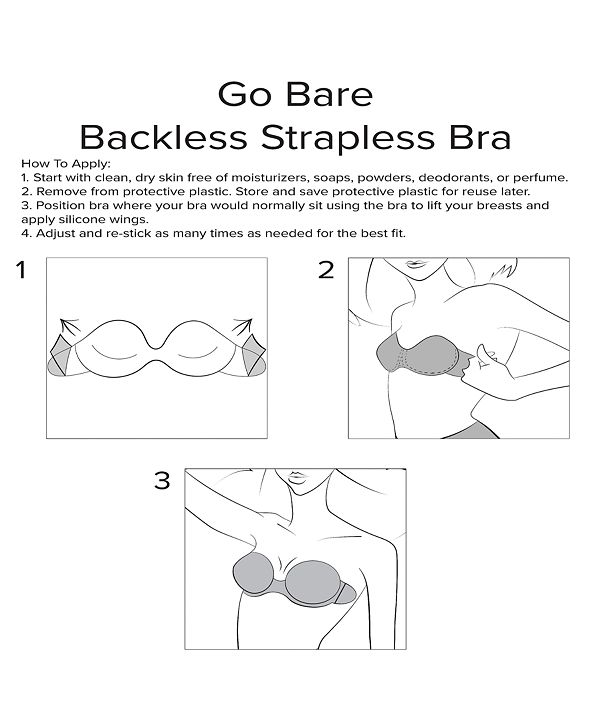 Go Bare
Backless Strapless Bra

How To Apply:
1. Start with clean, dry skin free of moisturizers, soaps, powders, deodorants, or perfume.
2. Remove from protective plastic. Store and save protective plastic for reuse later.
3. Position bra where your bra would normally sit using the bra to lift your breasts and apply silicone wings.
4. Adjust and re-stick as many times as needed for the best fit.

1

2

3