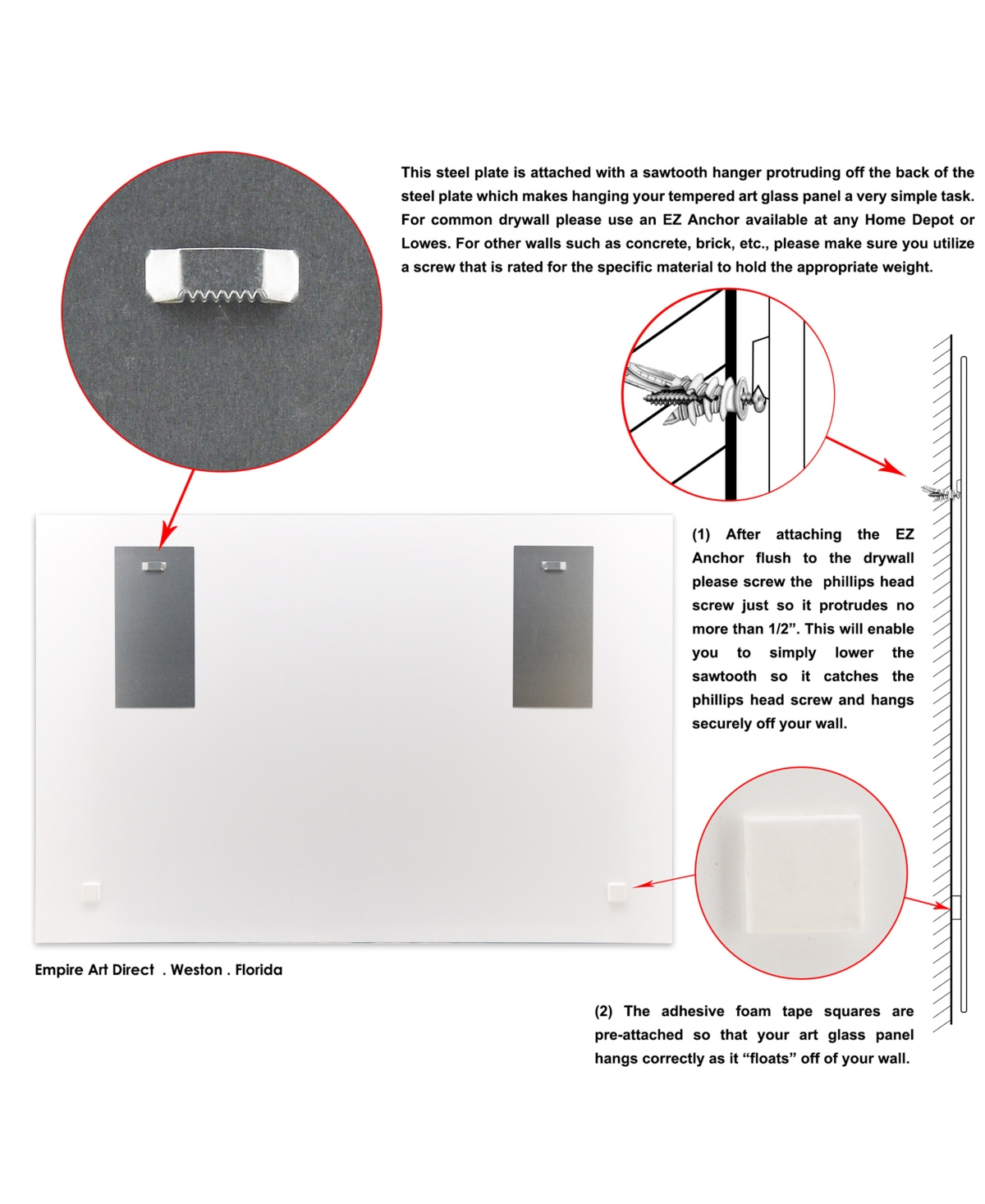 This steel plate is attached with a sawtooth hanger protruding off the back of the steel plate which makes hanging your tempered art glass panel a very simple task. For common drywall please use an EZ Anchor available at any Home Depot or Lowes. For other walls such as concrete, brick, etc., please make sure you utilize a screw that is rated for the specific material to hold the appropriate weight.

(1) After attaching the EZ Anchor flush to the drywall please screw the phillips head screw just so it protrudes no more than 1/2”. This will enable you to simply lower the sawtooth so it catches the phillips head screw and hangs securely off your wall.

Empire Art Direct . Weston . Florida

(2) The adhesive foam tape squares are pre-attached so that your art glass panel hangs correctly as it “floats” off of your wall.