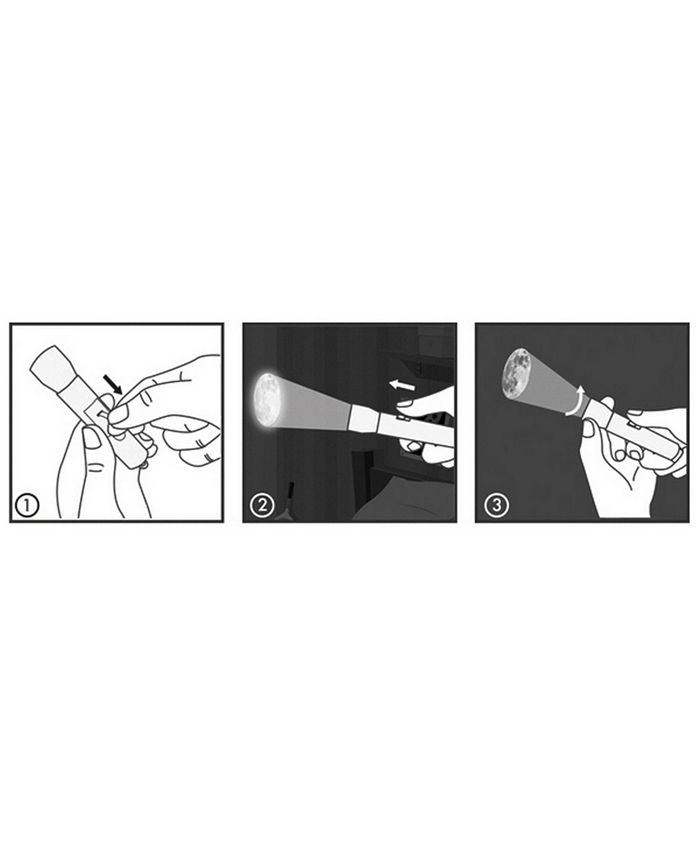 ①

②

③