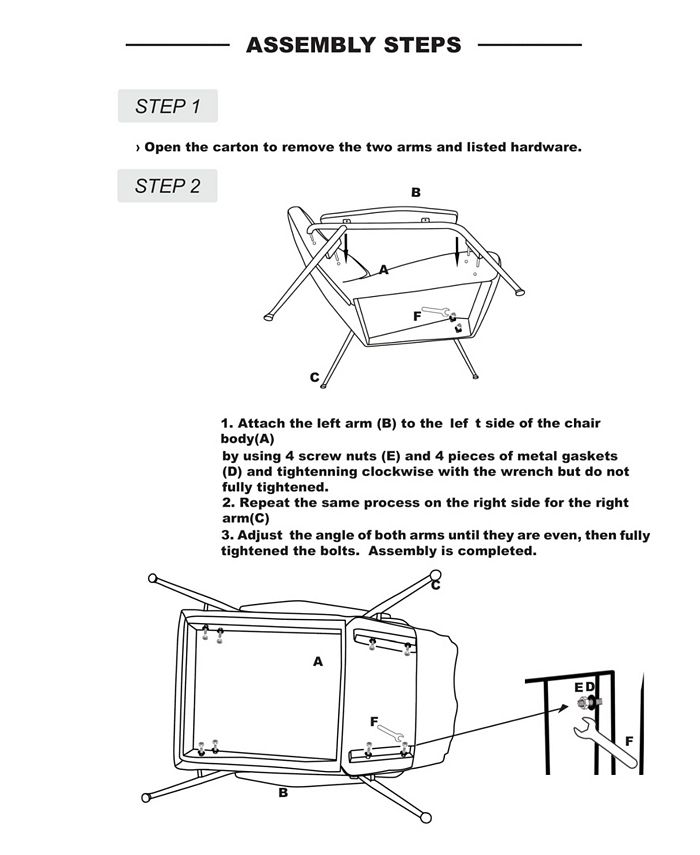 ASSEMBLY STEPS

STEP 1

› Open the carton to remove the two arms and listed hardware.

STEP 2

B

A

F

C

1. Attach the left arm (B) to the lef t side of the chair body(A)
by using 4 screw nuts (E) and 4 pieces of metal gaskets (D) and tightenning clockwise with the wrench but do not fully tightened.
2. Repeat the same process on the right side for the right arm(C)
3. Adjust the angle of both arms until they are even, then fully tightened the bolts. Assembly is completed.

C

A

F

B

E D

F