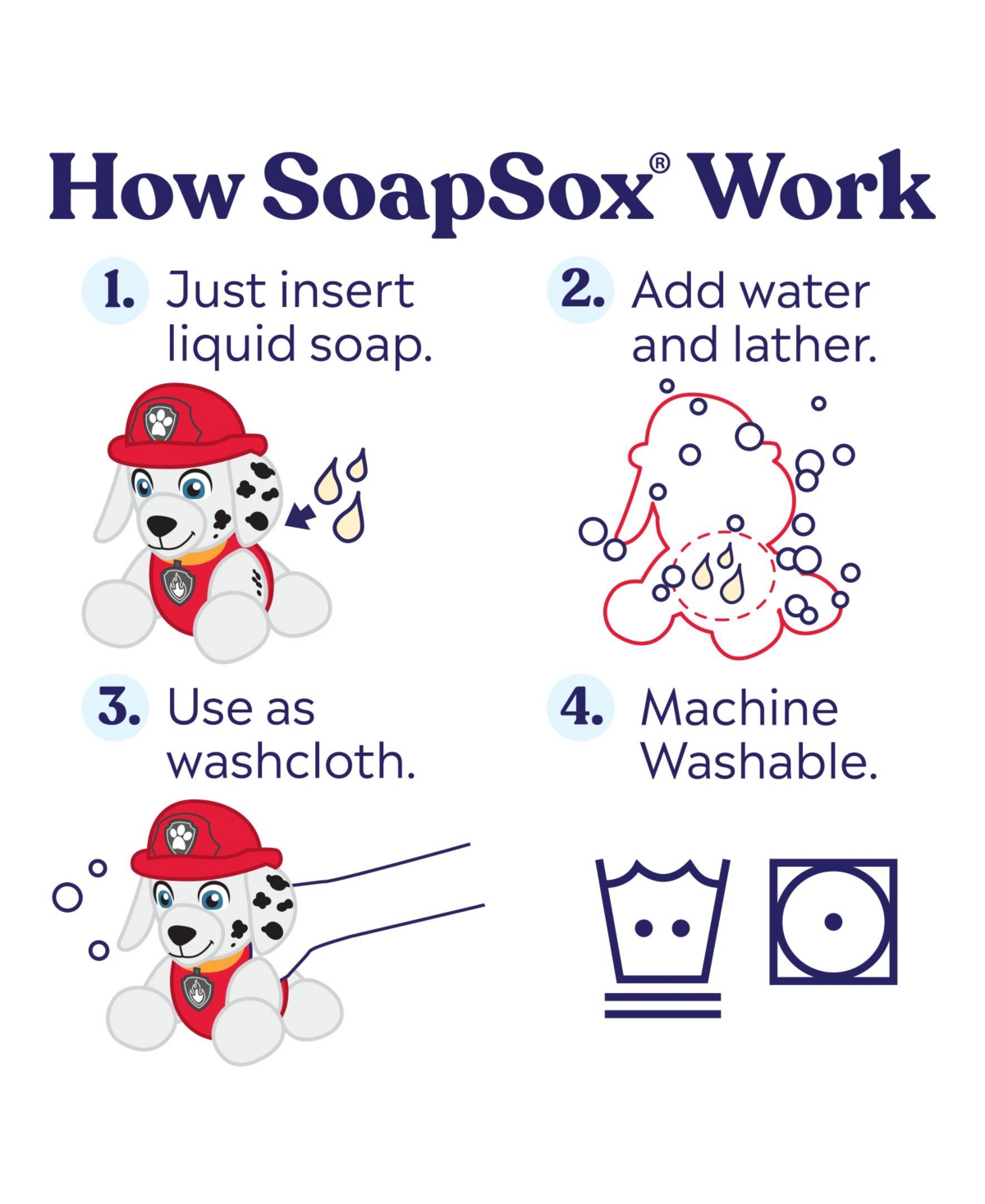 How SoapSox® Work

1. Just insert liquid soap.

2. Add water and lather.

3. Use as washcloth.

4. Machine Washable.