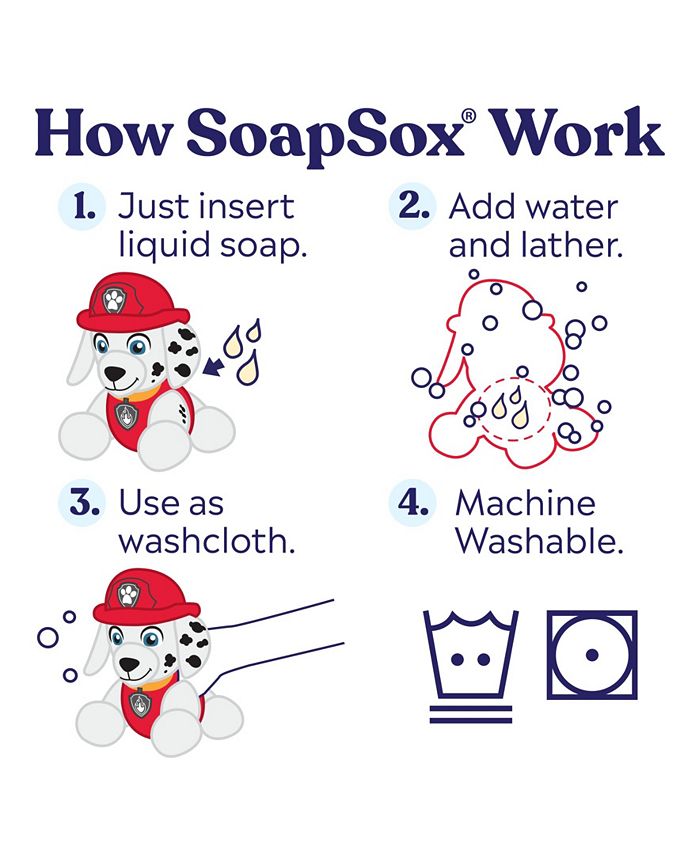 How SoapSox® Work

1. Just insert liquid soap.

2. Add water and lather.

3. Use as washcloth.

4. Machine Washable.