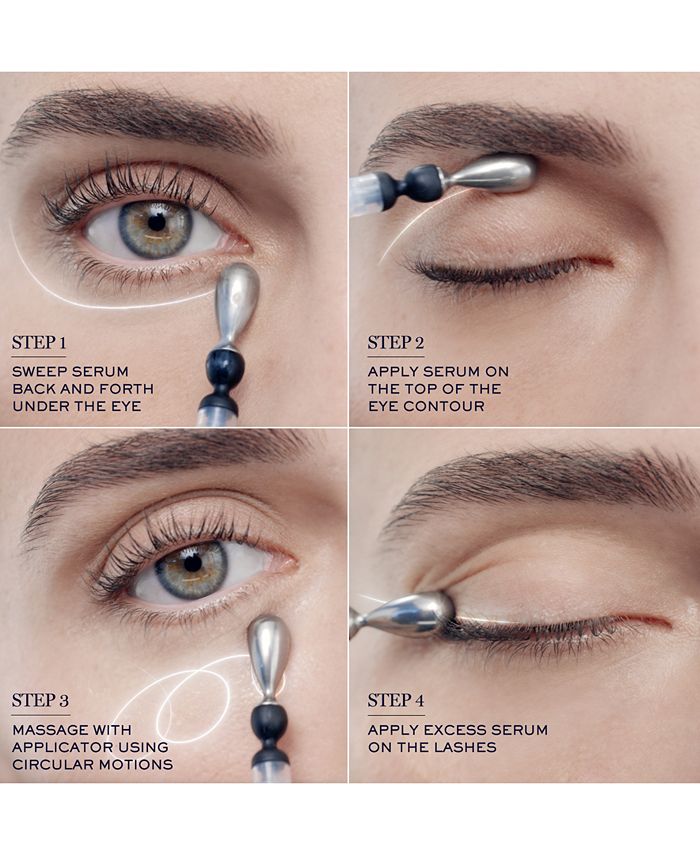 STEP 1

SWEEP SERUM BACK AND FORTH UNDER THE EYE

STEP 2

APPLY SERUM ON THE TOP OF THE EYE CONTOUR

STEP 3

MASSAGE WITH APPLICATOR USING CIRCULAR MOTIONS

STEP 4

APPLY EXCESS SERUM ON THE LASHES