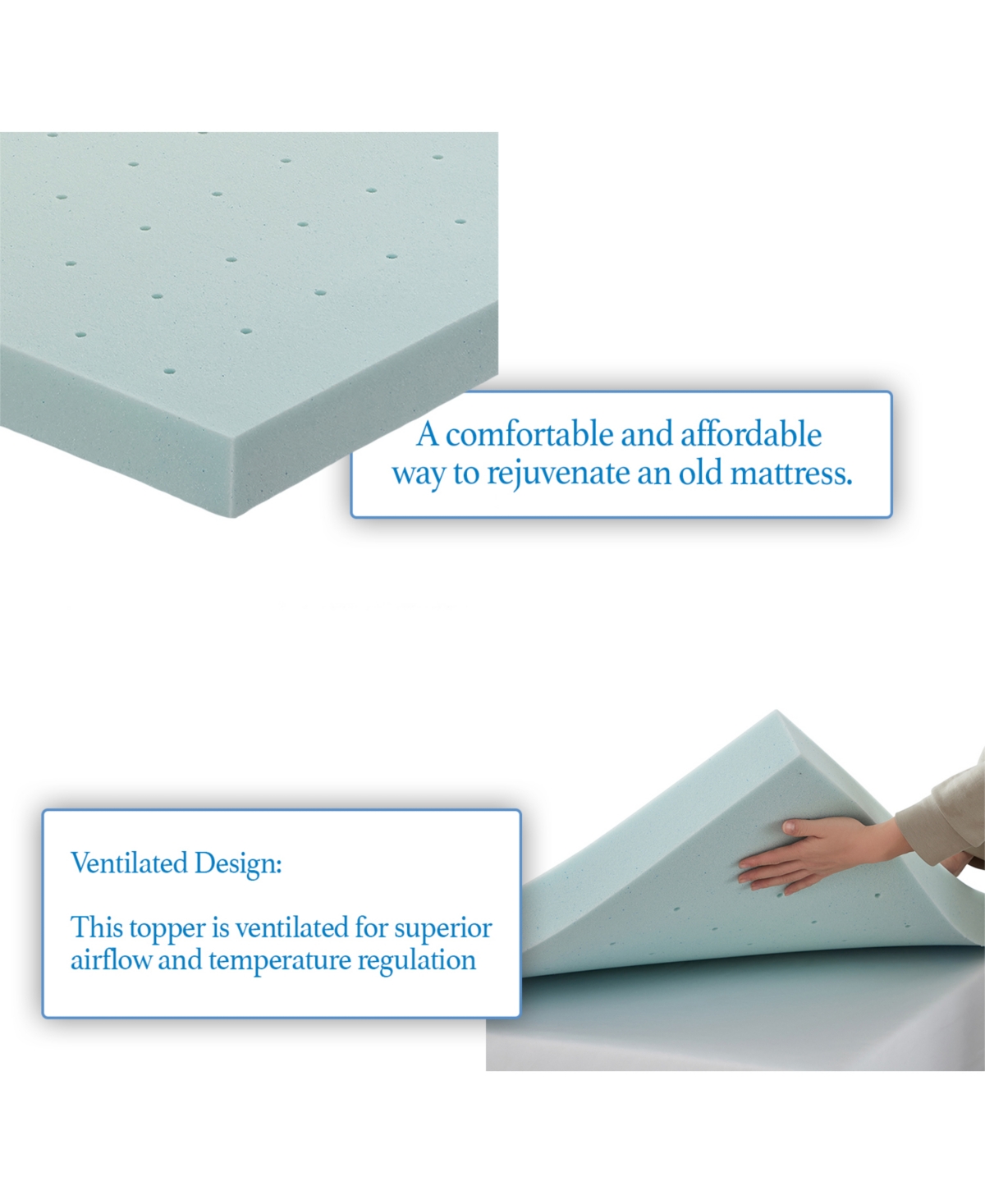 A comfortable and affordable way to rejuvenate an old mattress.

Ventilated Design:

This topper is ventilated for superior airflow and temperature regulation