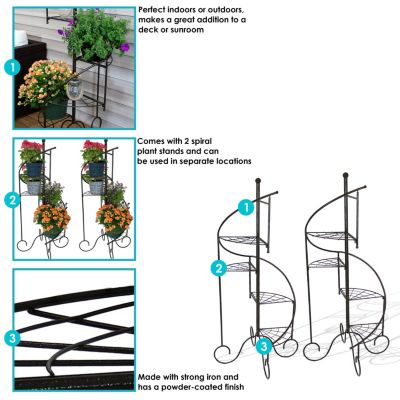 1

Perfect indoors or outdoors, makes a great addition to a deck or sunroom

2

Comes with 2 spiral plant stands and can be used in separate locations

3

Made with strong iron and has a powder-coated finish

1

2

3