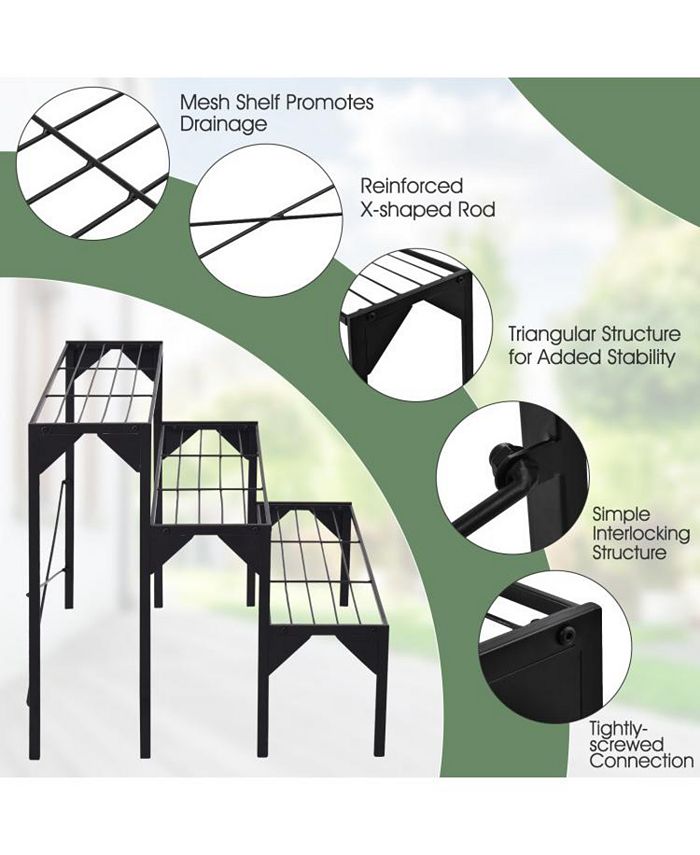 Mesh Shelf Promotes Drainage

Reinforced X-shaped Rod

Triangular Structure for Added Stability

Simple Interlocking Structure

Tightly-screwed Connection