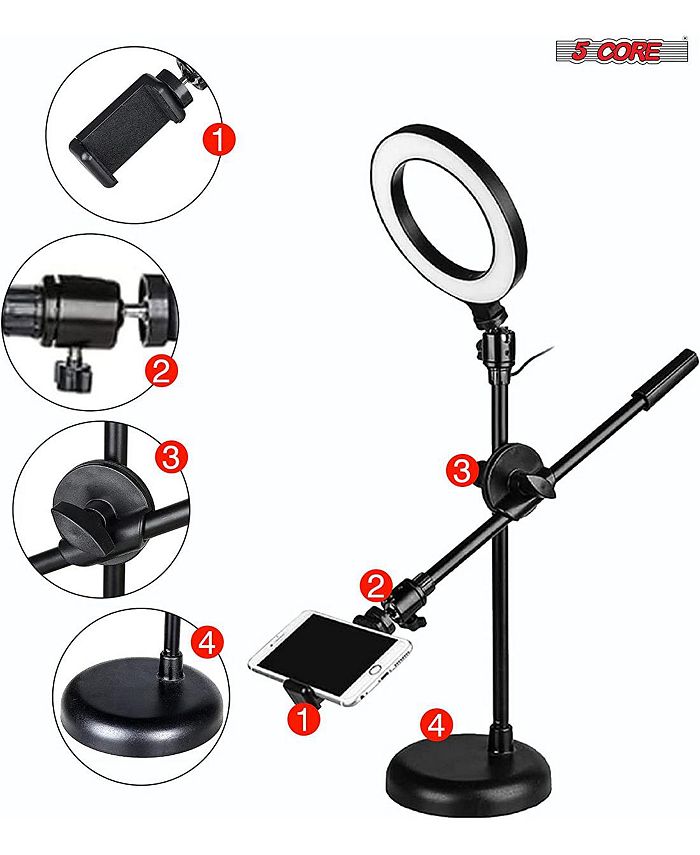 5 CORE

1

2

3

4

3

2

1

4