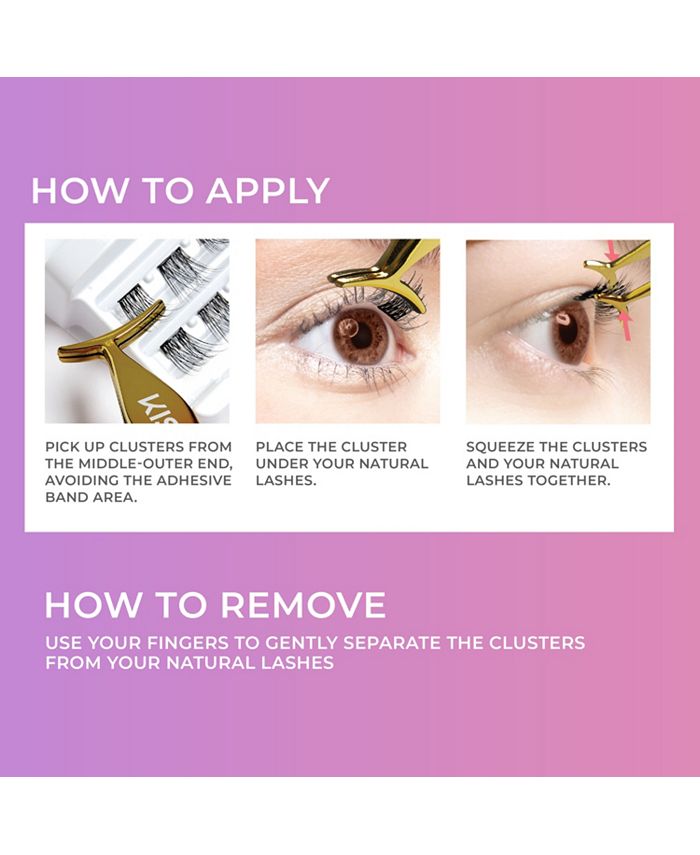 HOW TO APPLY

KISS

PICK UP CLUSTERS FROM THE MIDDLE-OUTER END, AVOIDING THE ADHESIVE BAND AREA.

PLACE THE CLUSTER UNDER YOUR NATURAL LASHES.

SQUEEZE THE CLUSTERS AND YOUR NATURAL LASHES TOGETHER.

HOW TO REMOVE

USE YOUR FINGERS TO GENTLY SEPARATE THE CLUSTERS FROM YOUR NATURAL LASHES