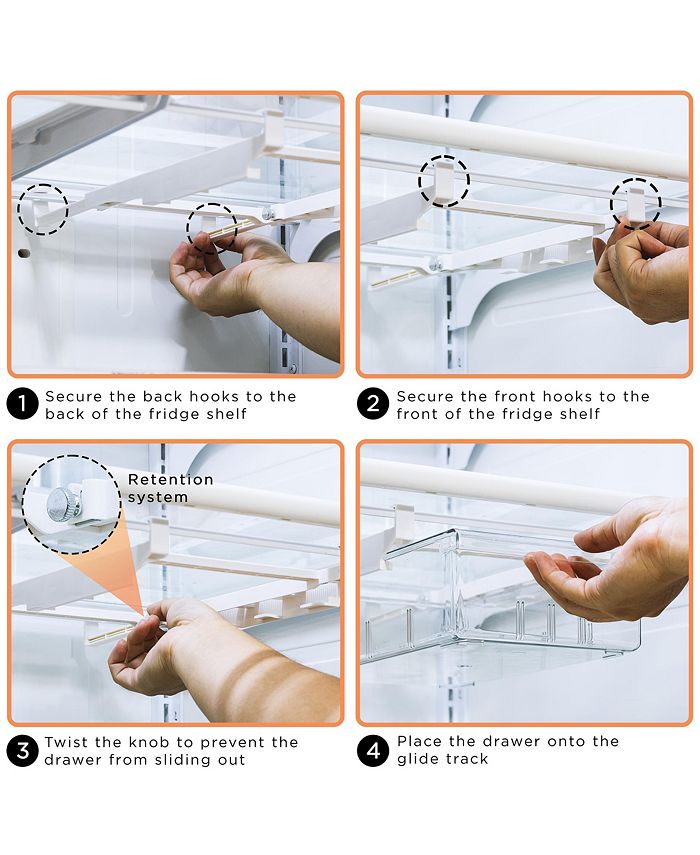 1 Secure the back hooks to the back of the fridge shelf

2 Secure the front hooks to the front of the fridge shelf

Retention system

3 Twist the knob to prevent the drawer from sliding out

4 Place the drawer onto the glide track