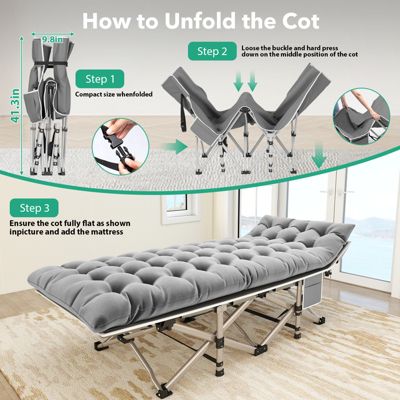 How to Unfold the Cot

9.8in

41.3in

Step 1
Compact size whenfolded

Step 2
Loose the buckle and hard press down on the middle position of the cot

Step 3
Ensure the cot fully flat as shown inpicture and add the mattress