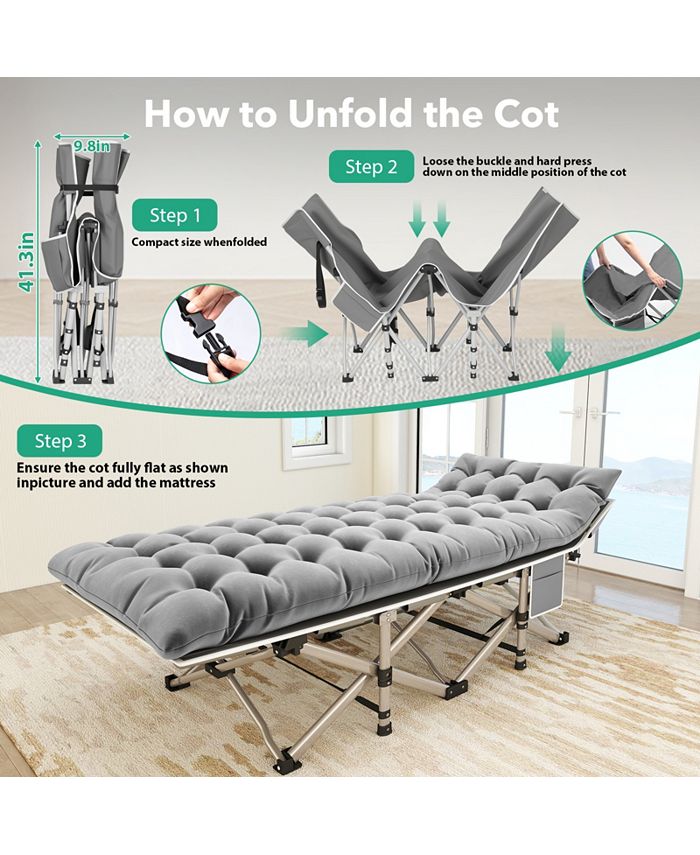 How to Unfold the Cot

9.8in

41.3in

Step 1

Compact size whenfolded

Step 2

Loose the buckle and hard press down on the middle position of the cot

Step 3

Ensure the cot fully flat as shown inpicture and add the mattress