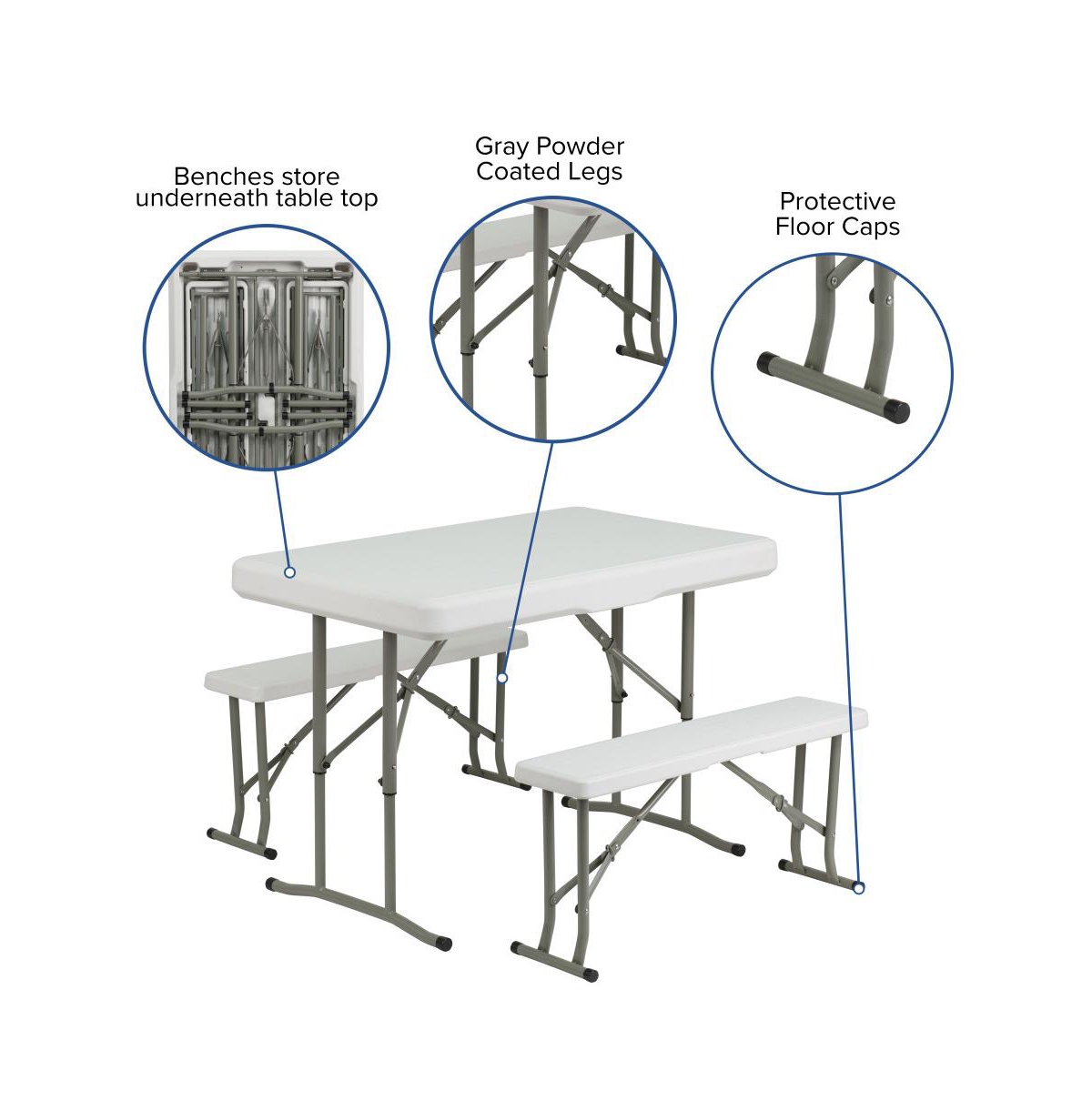 Benches store underneath table top

Gray Powder Coated Legs

Protective Floor Caps