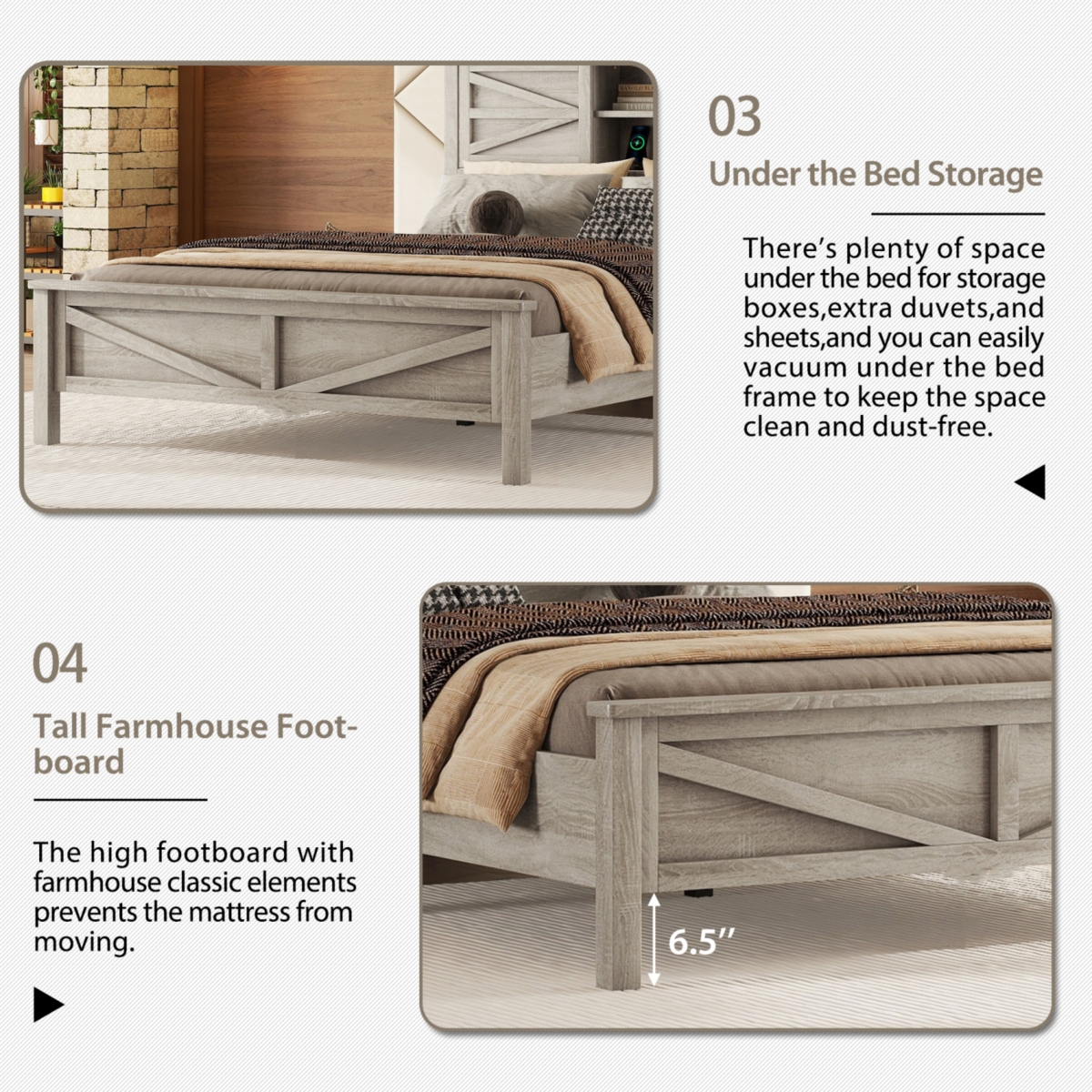 03

Under the Bed Storage

There's plenty of space under the bed for storage boxes,extra duvets,and sheets,and you can easily vacuum under the bed frame to keep the space clean and dust-free.

04

Tall Farmhouse Footboard

The high footboard with farmhouse classic elements prevents the mattress from moving.

6.5''