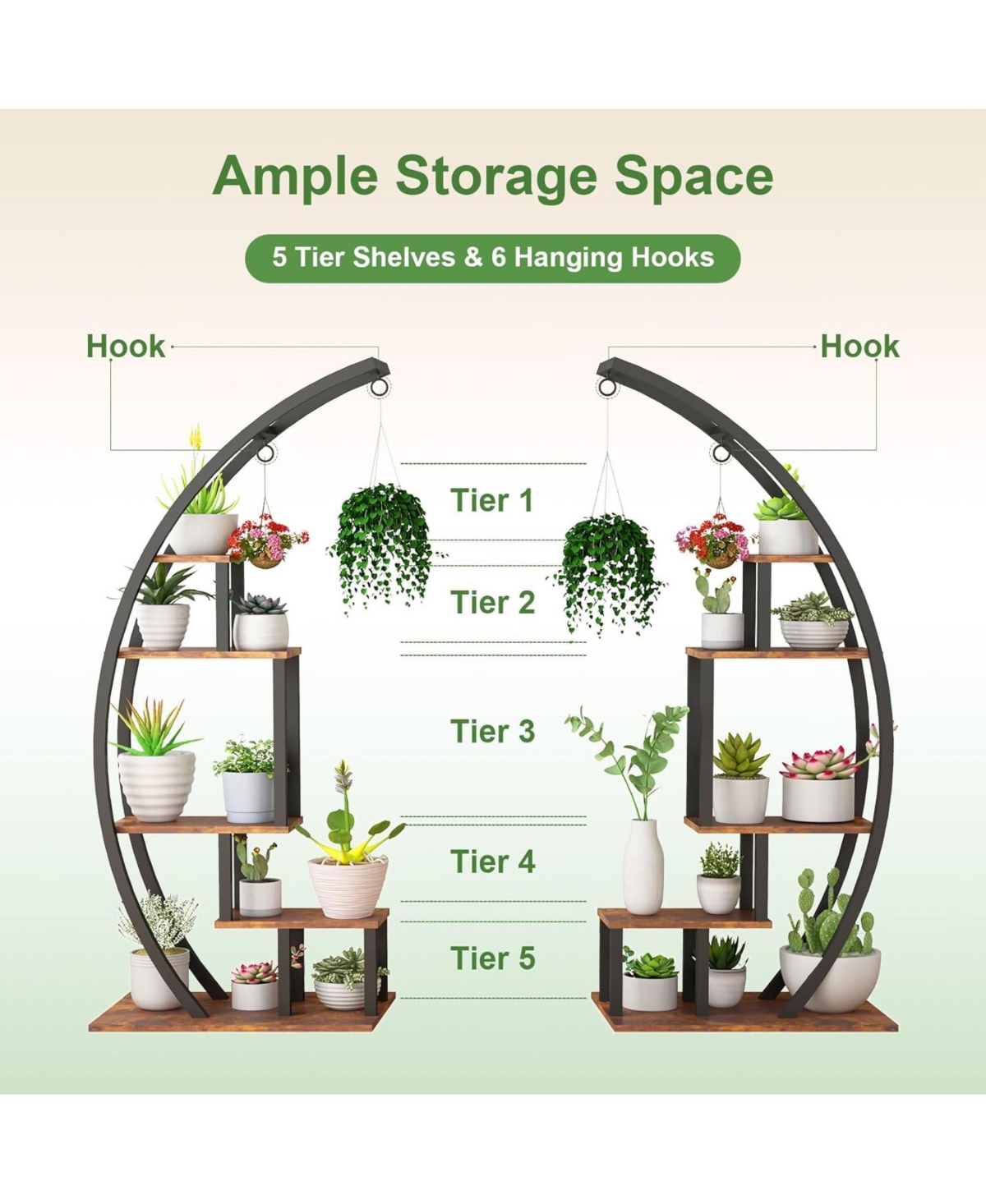 Ample Storage Space

5 Tier Shelves & 6 Hanging Hooks

Hook

Hook

Tier 1

Tier 2

Tier 3

Tier 4

Tier 5