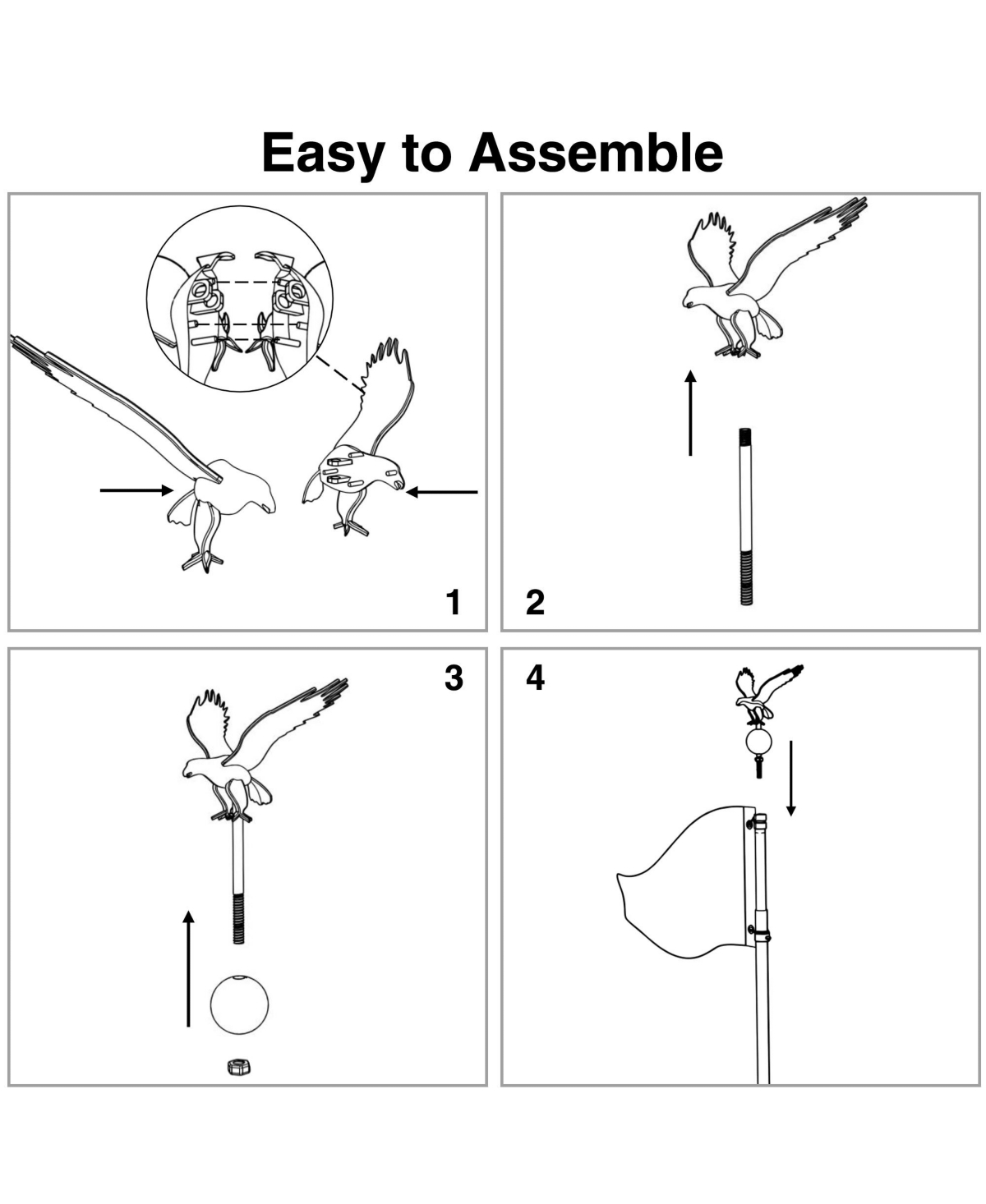 Easy to Assemble

1

2

3

4