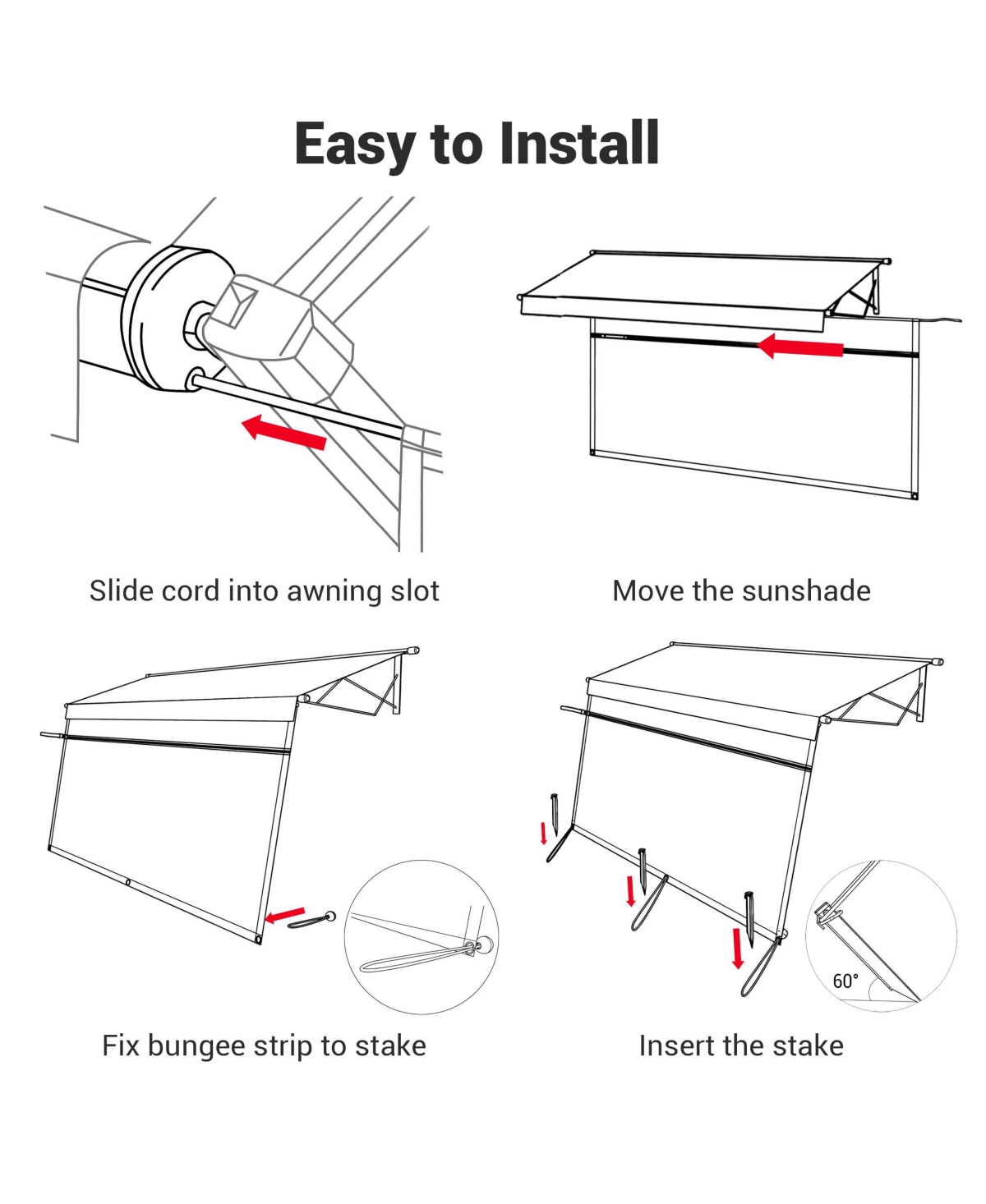 Easy to Install

Slide cord into awning slot

Move the sunshade

Fix bungee strip to stake

60°

Insert the stake