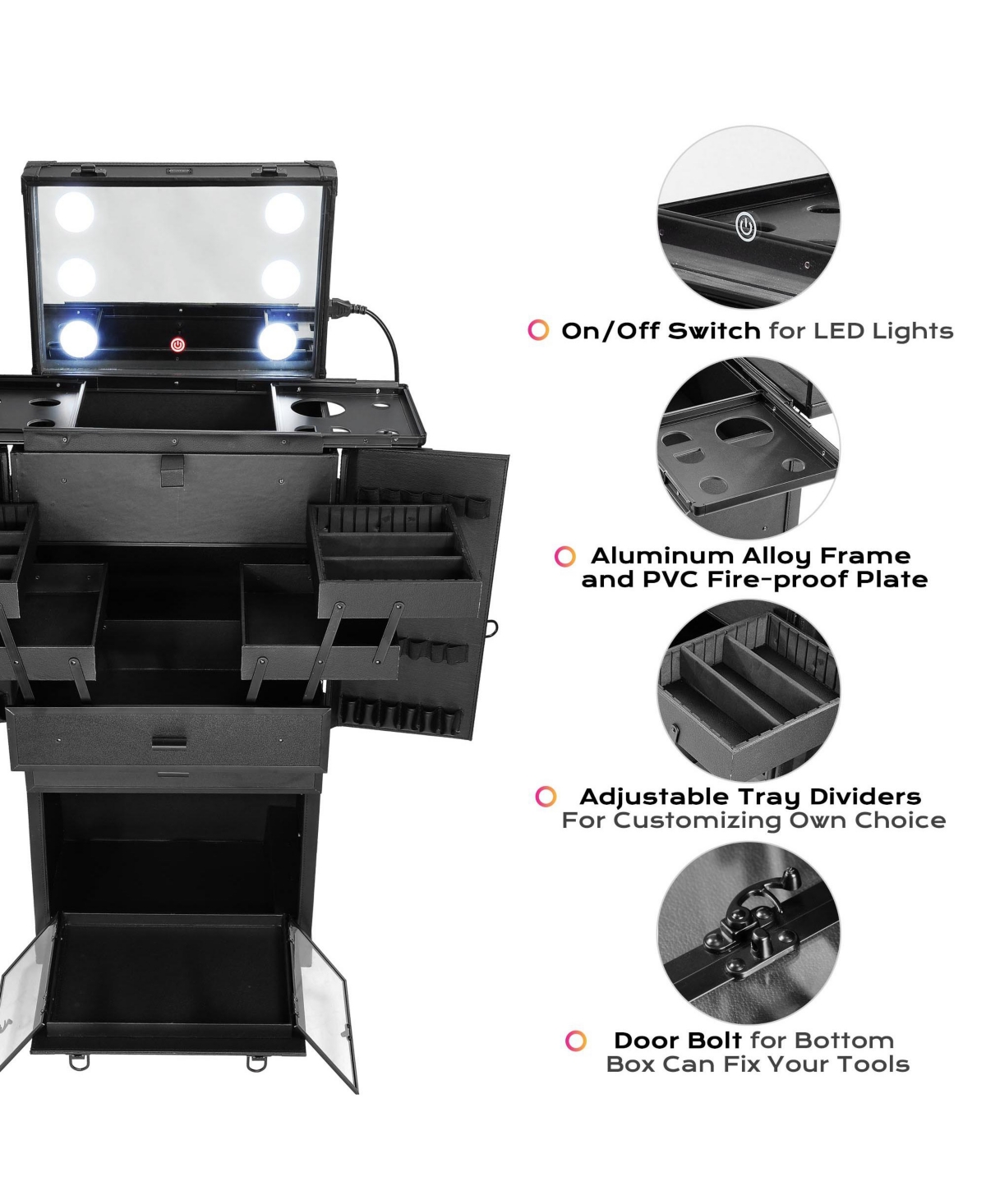 On/Off Switch for LED Lights

Aluminum Alloy Frame and PVC Fire-proof Plate

Adjustable Tray Dividers For Customizing Own Choice

Door Bolt for Bottom Box Can Fix Your Tools