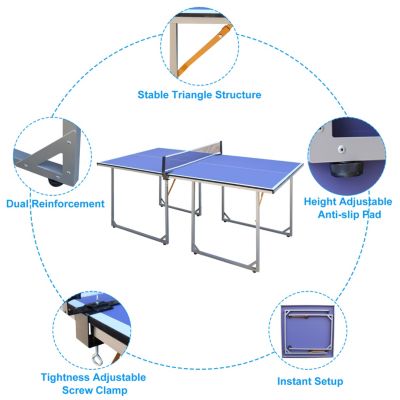 Stable Triangle Structure

Dual Reinforcement

Height Adjustable Anti-slip Pad

Tightness Adjustable Screw Clamp

Instant Setup