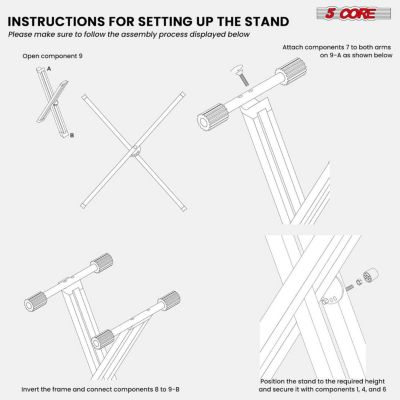 INSTRUCTIONS FOR SETTING UP THE STAND

5 CORE

Please make sure to follow the assembly process displayed below

Open component 9

A

B

Attach components 7 to both arms on 9-A as shown below

Invert the frame and connect components 8 to 9-B

Position the stand to the required height and secure it with components 1, 4, and 6