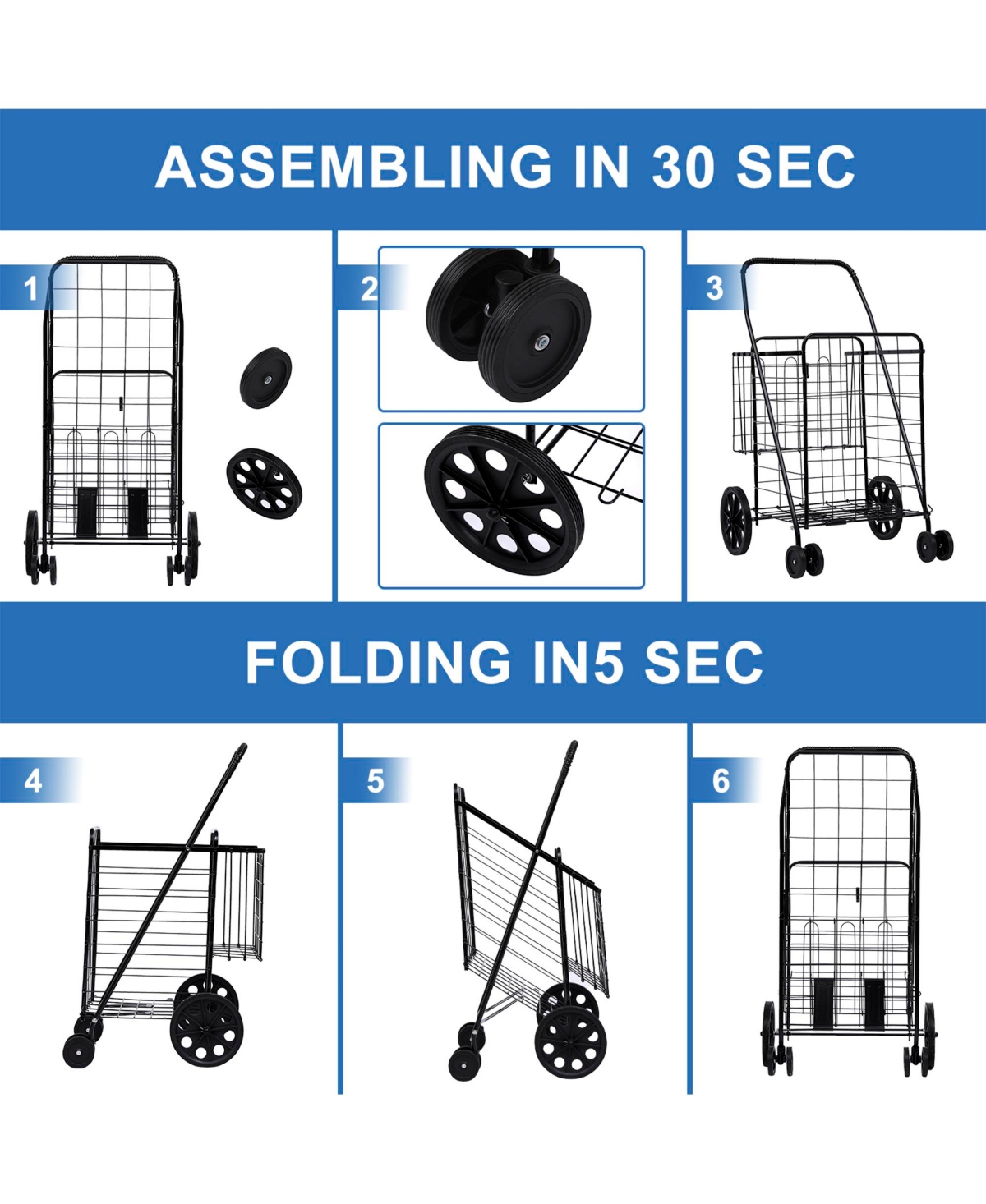 ASSEMBLING IN 30 SEC

1

2

3

FOLDING IN5 SEC

4

5

6